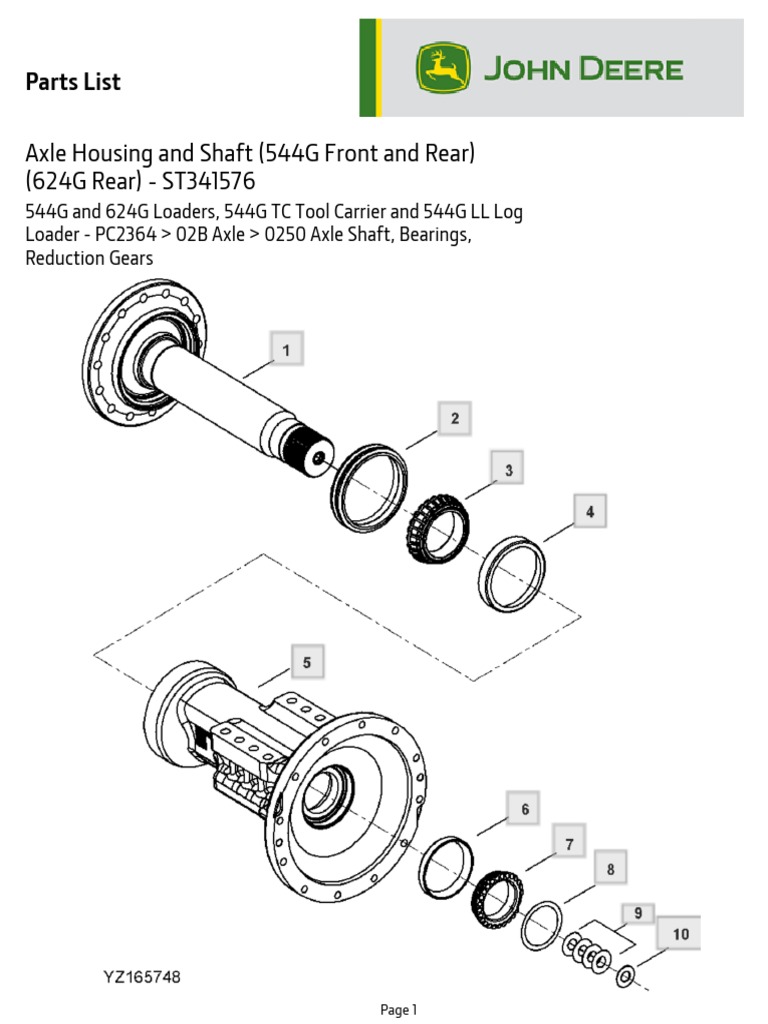 Parts List

JOHN DEERE

Axle Housing and Shaft (544G Front and Rear) (624G Rear) - ST341576

544G and 624G Loaders, 544G TC Tool Carrier and 544G LL Log Loader - PC2364 > 02B Axle > 0250 Axle Shaft, Bearings, Reduction Gears

1
2
3
4
5
6
7
8
9
10

YZ165748

Page 1