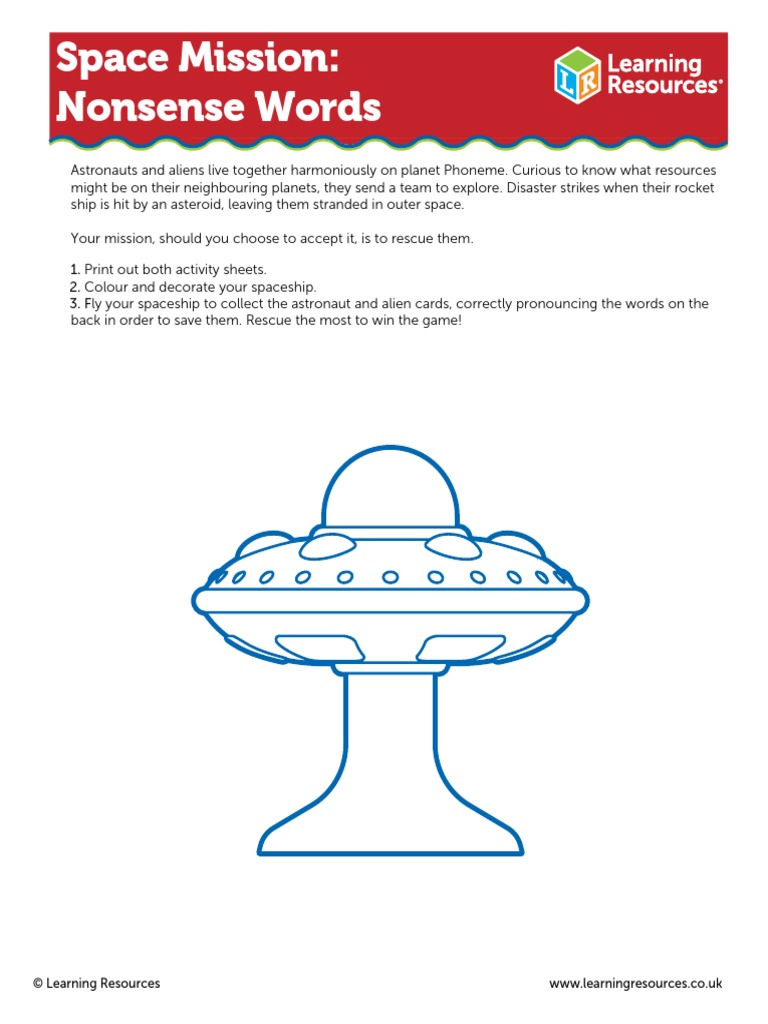 Space Mission: Nonsense Words

LR Learning Resources®

Astronauts and aliens live together harmoniously on planet Phoneme. Curious to know what resources might be on their neighbouring planets, they send a team to explore. Disaster strikes when their rocket ship is hit by an asteroid, leaving them stranded in outer space.

Your mission, should you choose to accept it, is to rescue them.

1. Print out both activity sheets.
2. Colour and decorate your spaceship.
3. Fly your spaceship to collect the astronaut and alien cards, correctly pronouncing the words on the back in order to save them. Rescue the most to win the game!

© Learning Resources

www.learningresources.co.uk