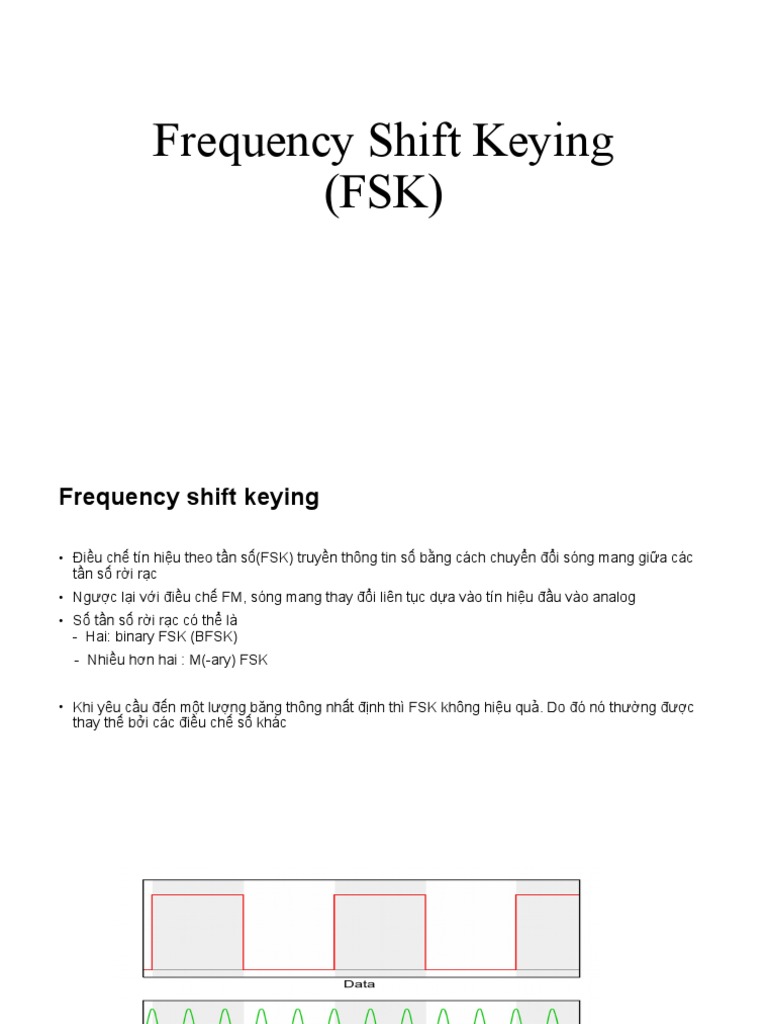 Frequency Shift Keying (FSK)

Frequency shift keying

• Điều chế tín hiệu theo tần số(FSK) truyền thông tin số bằng cách chuyển đổi sóng mang giữa các tần số rời rạc

• Ngược lại với điều chế FM, sóng mang thay đổi liên tục dựa vào tín hiệu đầu vào analog

• Số tần số rời rạc có thể là
- Hai: binary FSK (BFSK)
- Nhiều hơn hai : M(-ary) FSK

• Khi yêu cầu đến một lượng băng thông nhất định thì FSK không hiệu quả. Do đó nó thường được thay thế bởi các điều chế số khác

Data