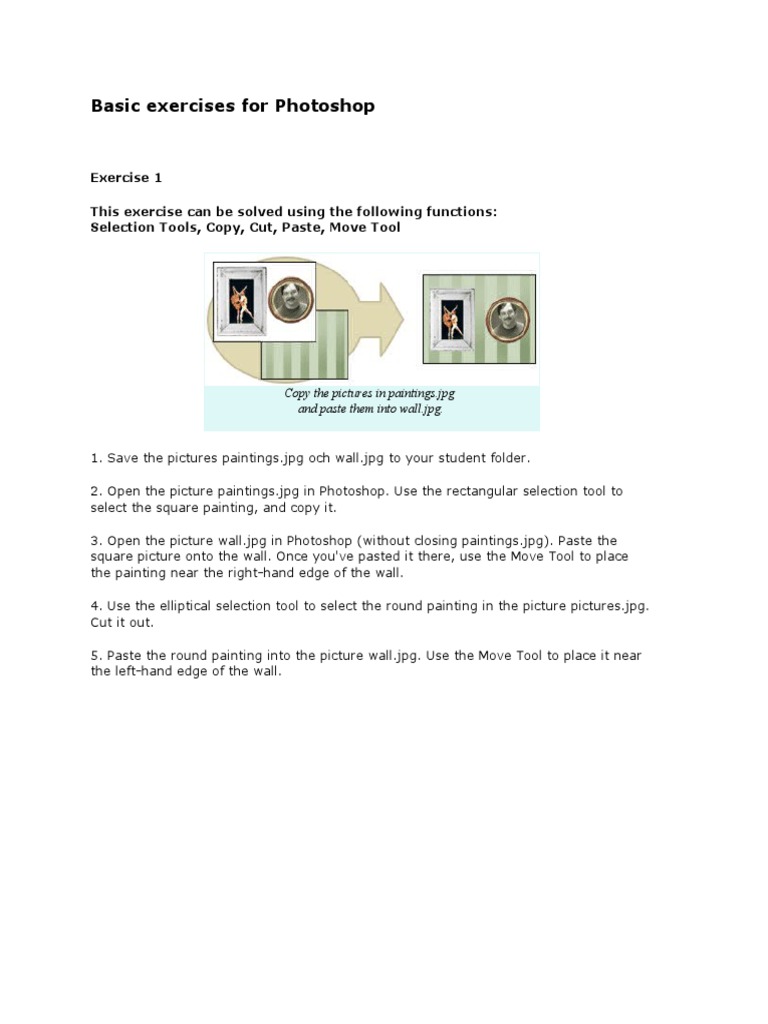 Basic exercises for Photoshop

Exercise 1

This exercise can be solved using the following functions:
Selection Tools, Copy, Cut, Paste, Move Tool

Copy the pictures in paintings.jpg and paste them into wall.jpg

1. Save the pictures paintings.jpg och wall.jpg to your student folder.

2. Open the picture paintings.jpg in Photoshop. Use the rectangular selection tool to select the square painting, and copy it.

3. Open the picture wall.jpg in Photoshop (without closing paintings.jpg). Paste the square picture onto the wall. Once you've pasted it there, use the Move Tool to place the painting near the right-hand edge of the wall.

4. Use the elliptical selection tool to select the round painting in the picture pictures.jpg. Cut it out.

5. Paste the round painting into the picture wall.jpg. Use the Move Tool to place it near the left-hand edge of the wall.