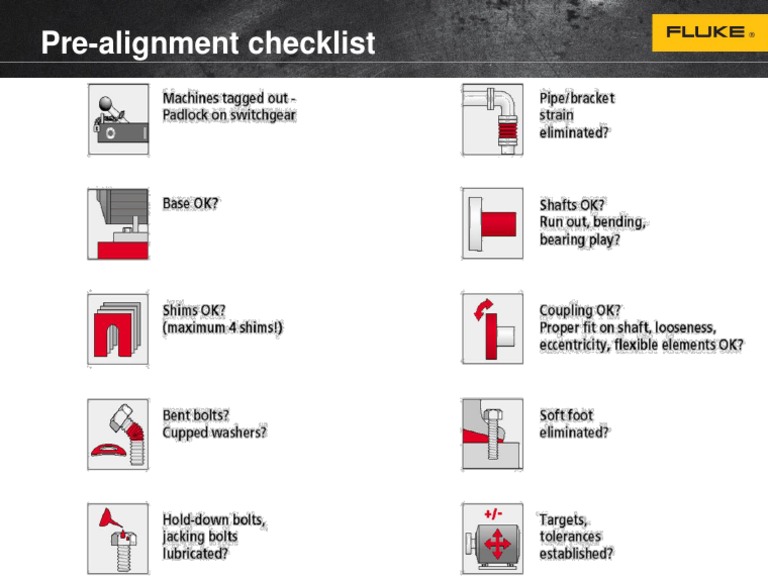 Pre-alignment checklist

FLUKE ®

Machines tagged out - Padlock on switchgear

Base OK?

Shims OK? (maximum 4 shims!)

Bent bolts? Cupped washers?

Hold-down bolts, jacking bolts lubricated?

Pipe/bracket strain eliminated?

Shafts OK? Run out, bending, bearing play?

Coupling OK? Proper fit on shaft, looseness, eccentricity, flexible elements OK?

Soft foot eliminated?

+/-

Targets, tolerances established?