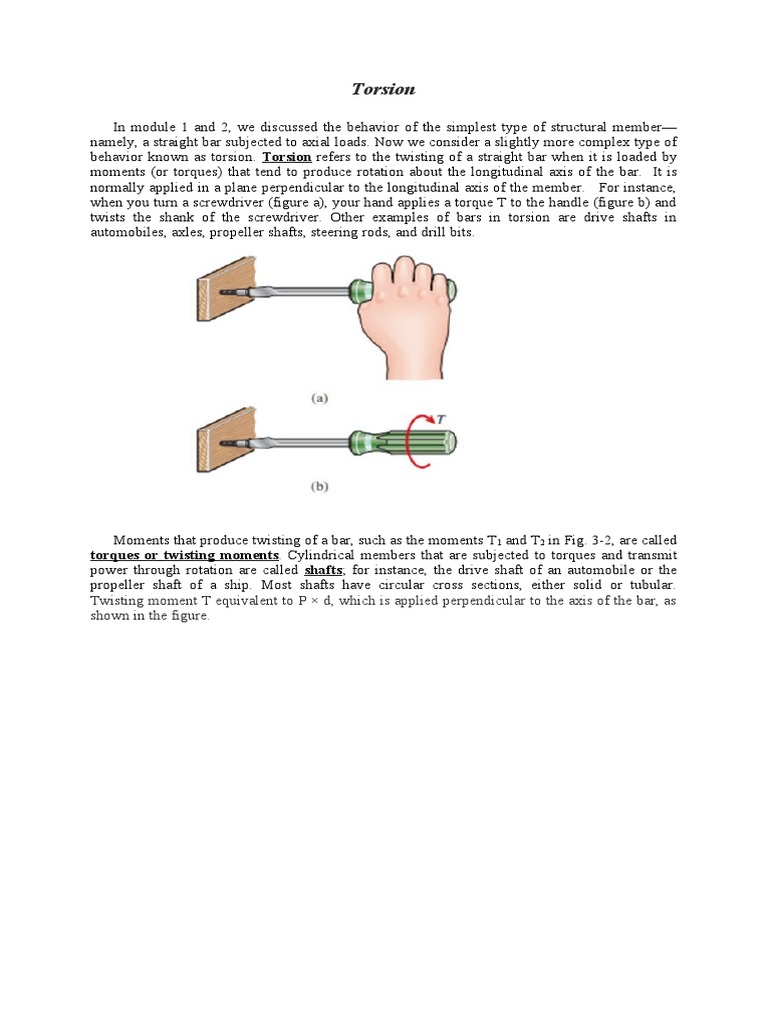 Torsion

In module 1 and 2, we discussed the behavior of the simplest type of structural member—namely, a straight bar subjected to axial loads. Now we consider a slightly more complex type of behavior known as torsion. Torsion refers to the twisting of a straight bar when it is loaded by moments (or torques) that tend to produce rotation about the longitudinal axis of the bar. It is normally applied in a plane perpendicular to the longitudinal axis of the member. For instance, when you turn a screwdriver (figure a), your hand applies a torque T to the handle (figure b) and twists the shank of the screwdriver. Other examples of bars in torsion are drive shafts in automobiles, axles, propeller shafts, steering rods, and drill bits.

(a)

T

(b)

Moments that produce twisting of a bar, such as the moments $T_1$ and $T_2$ in Fig. 3-2, are called torques or twisting moments. Cylindrical members that are subjected to torques and transmit power through rotation are called shafts; for instance, the drive shaft of an automobile or the propeller shaft of a ship. Most shafts have circular cross sections, either solid or tubular. Twisting moment T equivalent to P × d, which is applied perpendicular to the axis of the bar, as shown in the figure.