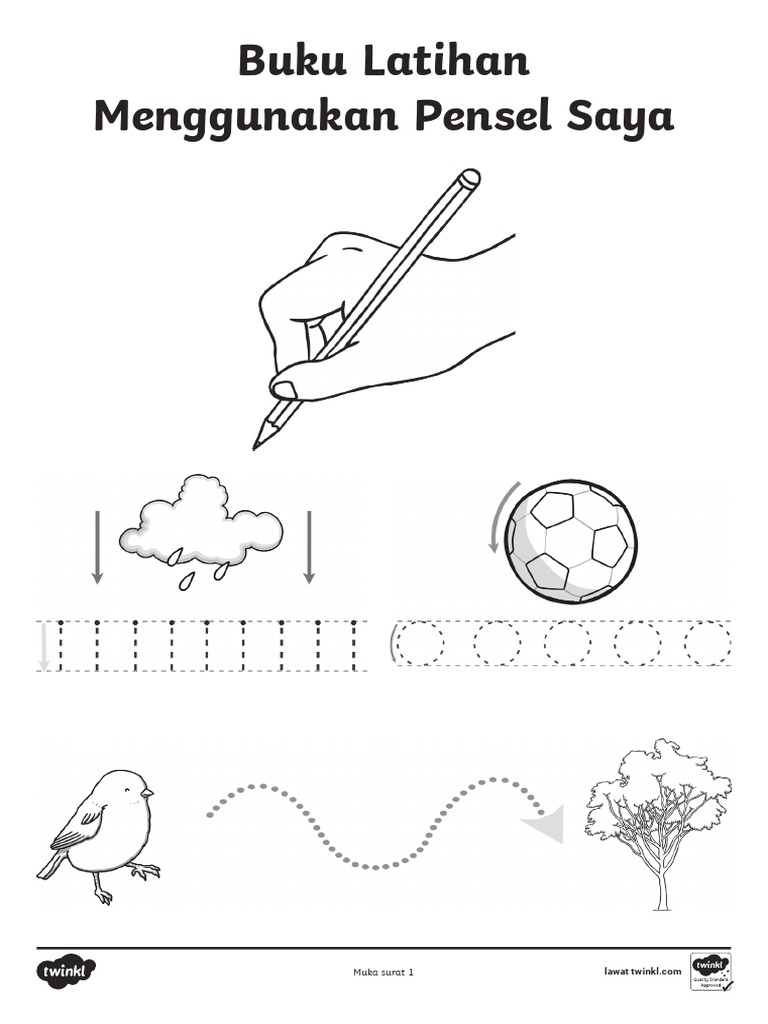 Buku Latihan
Menggunakan Pensel Saya

twinkl

Muka surat 1

lawat twinkl.com

twinkl
Quality Standard Approved