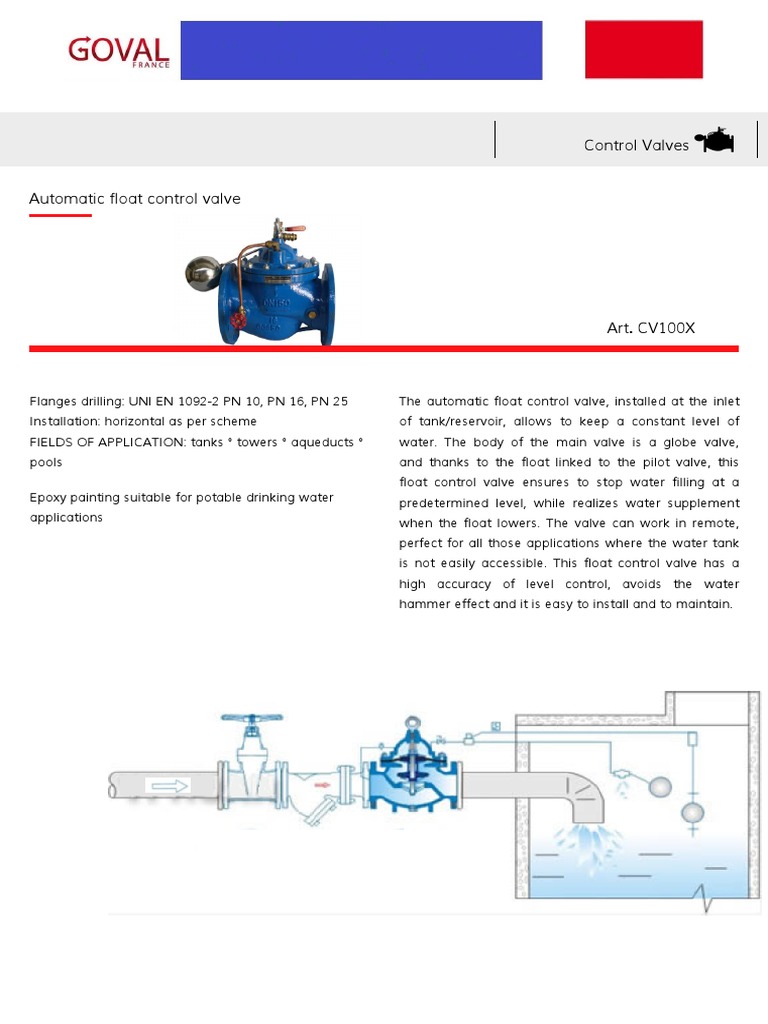 GOVAL
FRANCE

Control Valves

Automatic float control valve

DN150

Art. CV100X

Flanges drilling: UNI EN 1092-2 PN 10, PN 16, PN 25
Installation: horizontal as per scheme
FIELDS OF APPLICATION: tanks ° towers ° aqueducts ° pools

Epoxy painting suitable for potable drinking water applications

The automatic float control valve, installed at the inlet of tank/reservoir, allows to keep a constant level of water. The body of the main valve is a globe valve, and thanks to the float linked to the pilot valve, this float control valve ensures to stop water filling at a predetermined level, while realizes water supplement when the float lowers. The valve can work in remote, perfect for all those applications where the water tank is not easily accessible. This float control valve has a high accuracy of level control, avoids the water hammer effect and it is easy to install and to maintain.