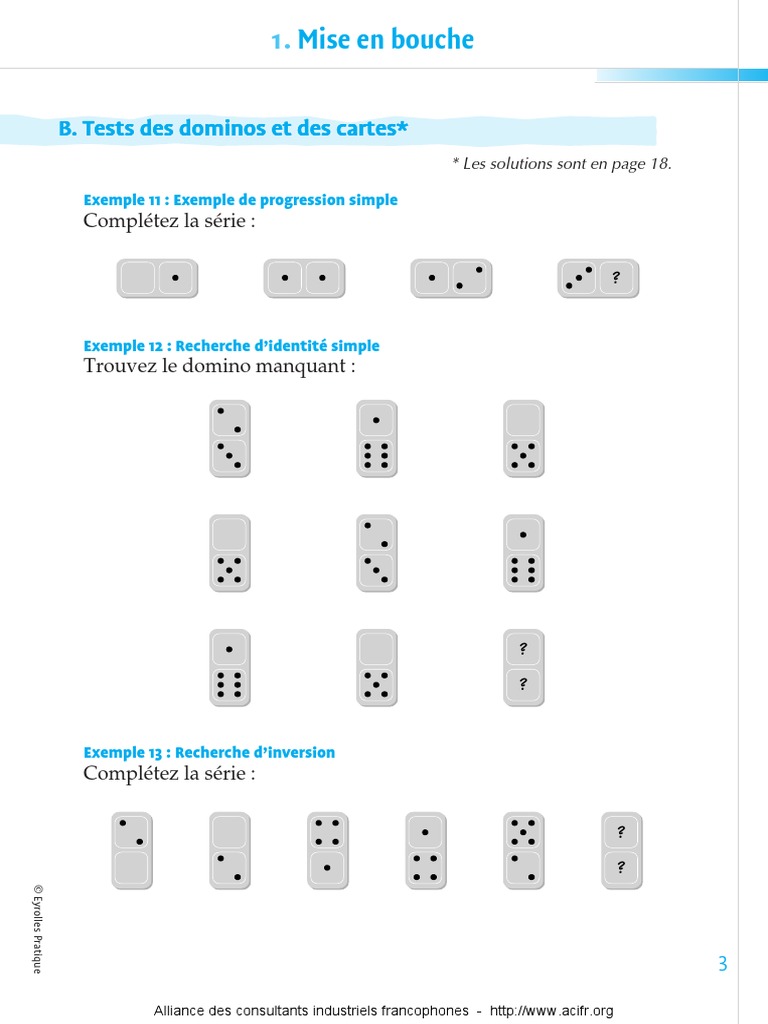 1. Mise en bouche

B. Tests des dominos et des cartes*

* Les solutions sont en page 18.

Exemple 11 : Exemple de progression simple
Complétez la série :

?

Exemple 12 : Recherche d'identité simple
Trouvez le domino manquant :

?
?

Exemple 13 : Recherche d'inversion
Complétez la série :

?
?

© Eyrolles Pratique

3

Alliance des consultants industriels francophones - http://www.acifr.org