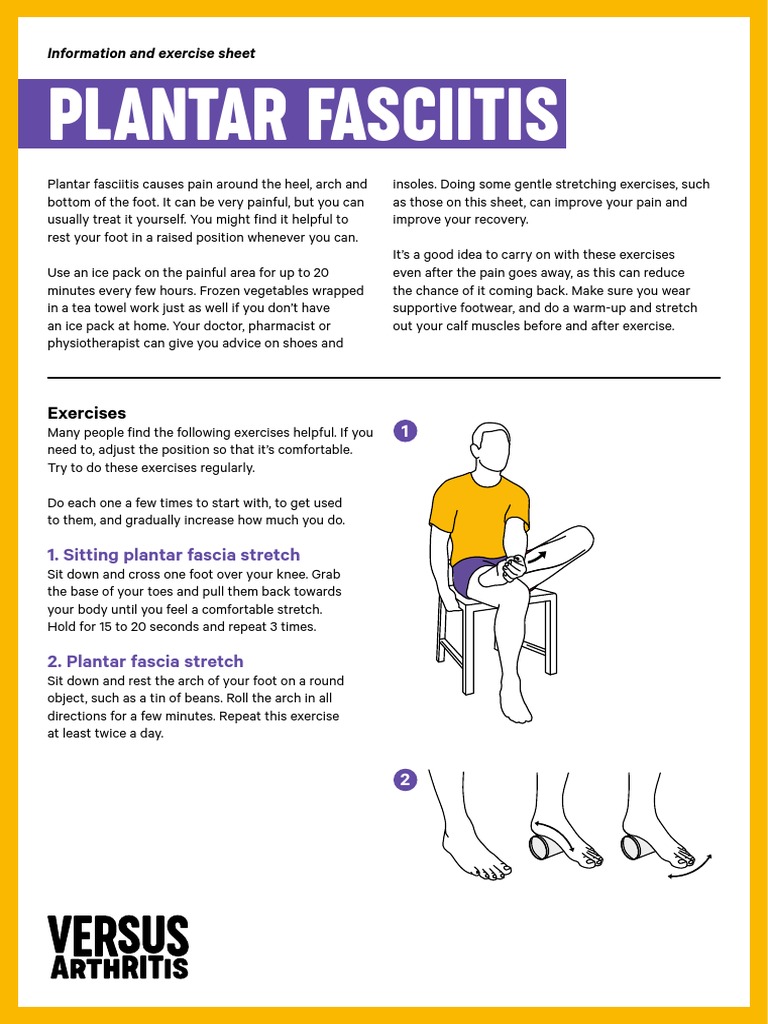 Information and exercise sheet

PLANTAR FASCIITIS

Plantar fasciitis causes pain around the heel, arch and bottom of the foot. It can be very painful, but you can usually treat it yourself. You might find it helpful to rest your foot in a raised position whenever you can.

Use an ice pack on the painful area for up to 20 minutes every few hours. Frozen vegetables wrapped in a tea towel work just as well if you don't have an ice pack at home. Your doctor, pharmacist or physiotherapist can give you advice on shoes and insoles. Doing some gentle stretching exercises, such as those on this sheet, can improve your pain and improve your recovery.

It's a good idea to carry on with these exercises even after the pain goes away, as this can reduce the chance of it coming back. Make sure you wear supportive footwear, and do a warm-up and stretch out your calf muscles before and after exercise.

Exercises
Many people find the following exercises helpful. If you need to, adjust the position so that it's comfortable. Try to do these exercises regularly.

Do each one a few times to start with, to get used to them, and gradually increase how much you do.

1. Sitting plantar fascia stretch
Sit down and cross one foot over your knee. Grab the base of your toes and pull them back towards your body until you feel a comfortable stretch. Hold for 15 to 20 seconds and repeat 3 times.

2. Plantar fascia stretch
Sit down and rest the arch of your foot on a round object, such as a tin of beans. Roll the arch in all directions for a few minutes. Repeat this exercise at least twice a day.

1

2

VERSUS ARTHRITIS