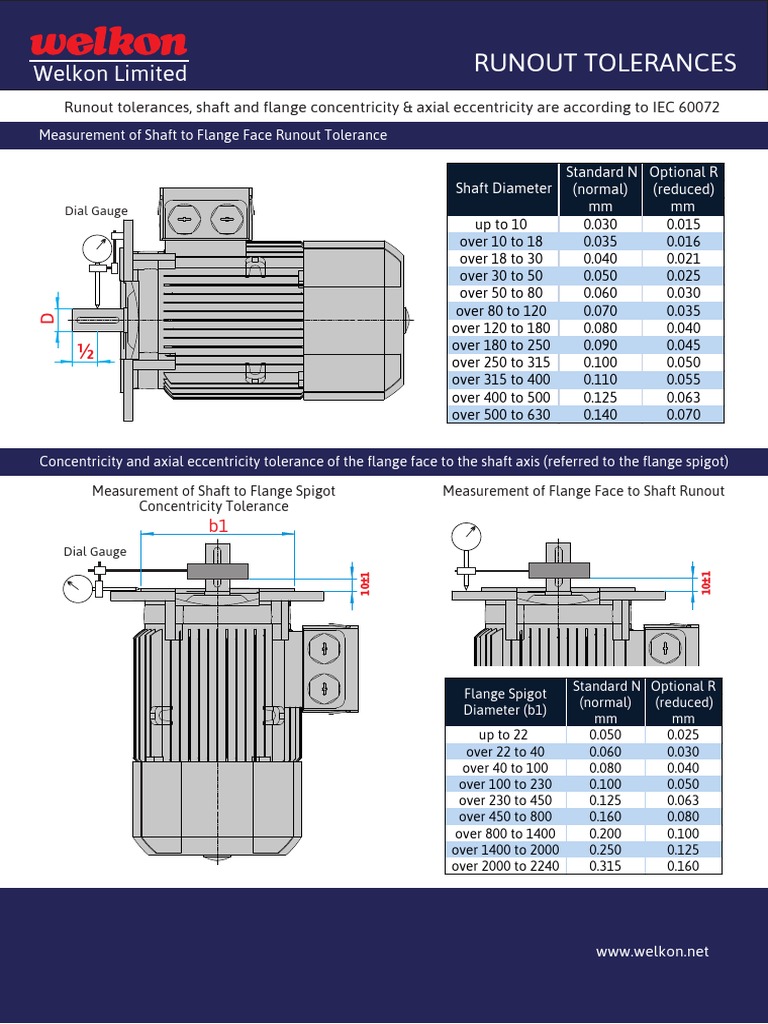 welkon
Welkon Limited

RUNOUT TOLERANCES

Runout tolerances, shaft and flange concentricity & axial eccentricity are according to IEC 60072

Measurement of Shaft to Flange Face Runout Tolerance

Dial Gauge

D

½

| Shaft Diameter | Standard N (normal) mm | Optional R (reduced) mm |
|---|---|---|
| up to 10 | 0.030 | 0.015 |
| over 10 to 18 | 0.035 | 0.016 |
| over 18 to 30 | 0.040 | 0.021 |
| over 30 to 50 | 0.050 | 0.025 |
| over 50 to 80 | 0.060 | 0.030 |
| over 80 to 120 | 0.070 | 0.035 |
| over 120 to 180 | 0.080 | 0.040 |
| over 180 to 250 | 0.090 | 0.045 |
| over 250 to 315 | 0.100 | 0.050 |
| over 315 to 400 | 0.110 | 0.055 |
| over 400 to 500 | 0.125 | 0.063 |
| over 500 to 630 | 0.140 | 0.070 |

Concentricity and axial eccentricity tolerance of the flange face to the shaft axis (referred to the flange spigot)

Measurement of Shaft to Flange Spigot Concentricity Tolerance

b1

Dial Gauge

10±1

Measurement of Flange Face to Shaft Runout

10±1

| Flange Spigot Diameter (b1) | Standard N (normal) mm | Optional R (reduced) mm |
|---|---|---|
| up to 22 | 0.050 | 0.025 |
| over 22 to 40 | 0.060 | 0.030 |
| over 40 to 100 | 0.080 | 0.040 |
| over 100 to 230 | 0.100 | 0.050 |
| over 230 to 450 | 0.125 | 0.063 |
| over 450 to 800 | 0.160 | 0.080 |
| over 800 to 1400 | 0.200 | 0.100 |
| over 1400 to 2000 | 0.250 | 0.125 |
| over 2000 to 2240 | 0.315 | 0.160 |

www.welkon.net