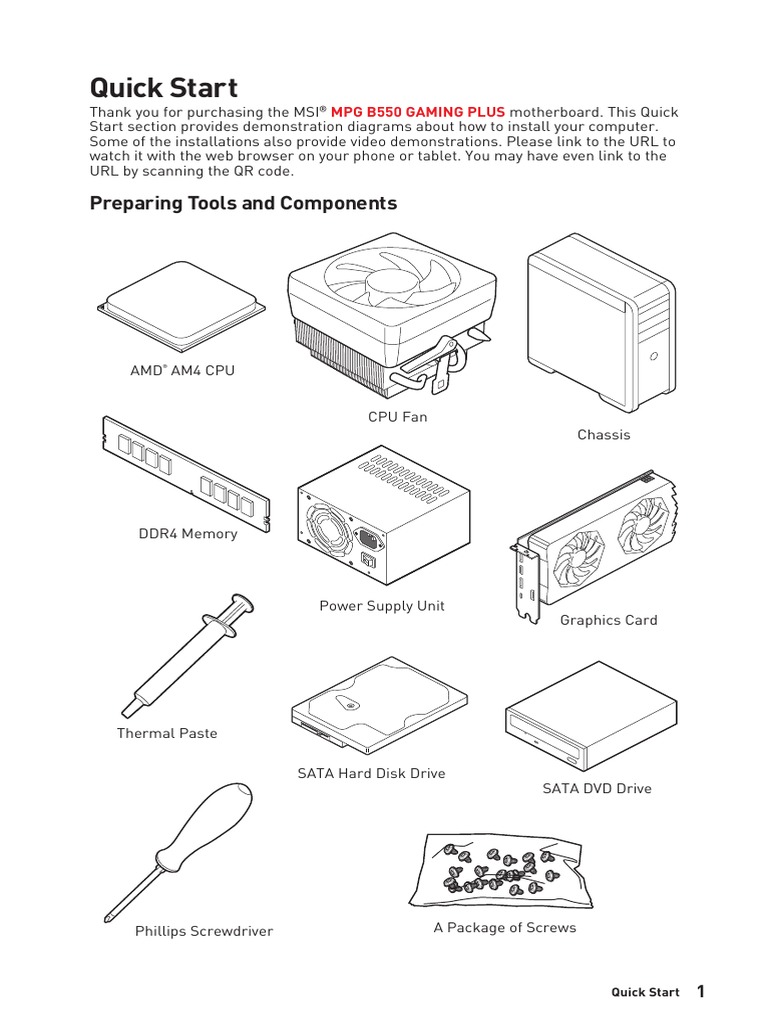 Quick Start

Thank you for purchasing the MSI® MPG B550 GAMING PLUS motherboard. This Quick Start section provides demonstration diagrams about how to install your computer. Some of the installations also provide video demonstrations. Please link to the URL to watch it with the web browser on your phone or tablet. You may have even link to the URL by scanning the QR code.

Preparing Tools and Components

AMD® AM4 CPU

CPU Fan

Chassis

DDR4 Memory

Power Supply Unit

Graphics Card

Thermal Paste

SATA Hard Disk Drive

SATA DVD Drive

Phillips Screwdriver

A Package of Screws

Quick Start 1