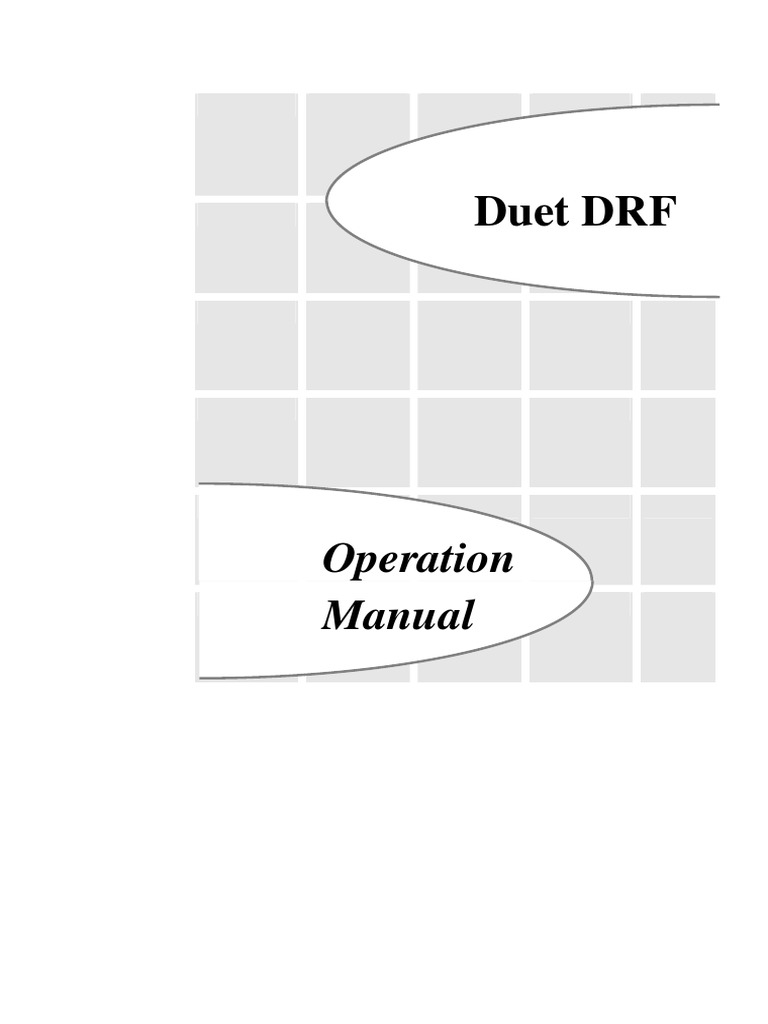 Duet DRF

Operation
Manual