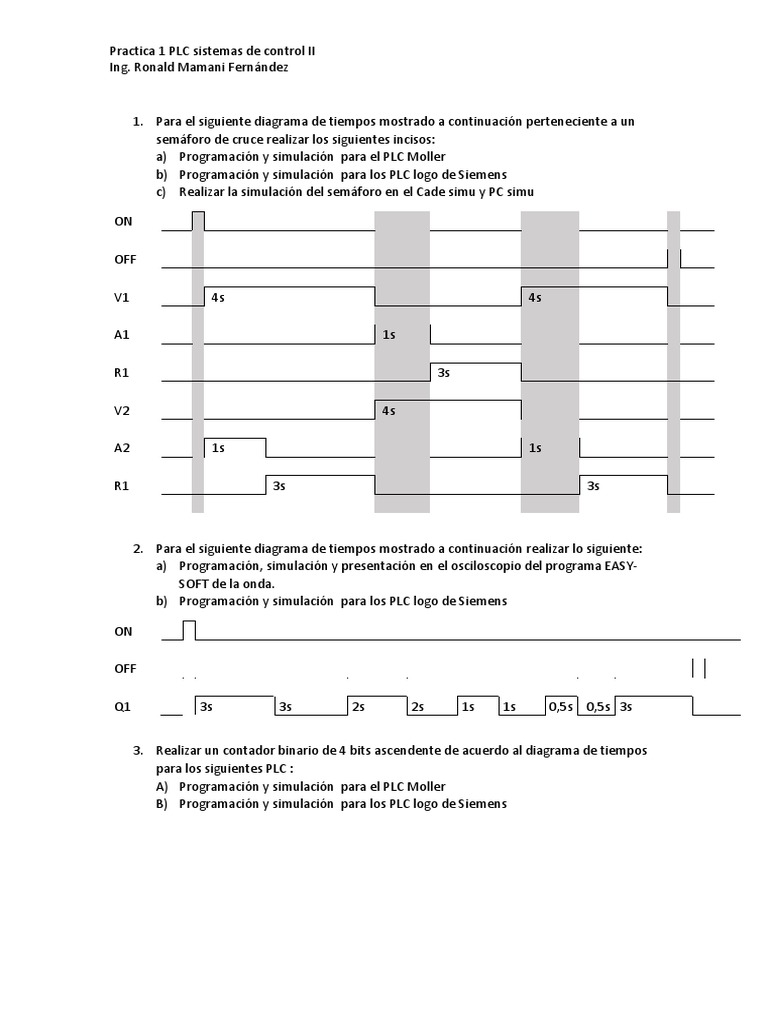 Practica 1 PLC sistemas de control II
Ing. Ronald Mamani Fernández

1. Para el siguiente diagrama de tiempos mostrado a continuación perteneciente a un semáforo de cruce realizar los siguientes incisos:
a) Programación y simulación para el PLC Moller
b) Programación y simulación para los PLC logo de Siemens
c) Realizar la simulación del semáforo en el Cade simu y PC simu

ON
OFF
V1 4s 4s
A1 1s
R1 3s
V2 4s
A2 1s 1s
R1 3s 3s

2. Para el siguiente diagrama de tiempos mostrado a continuación realizar lo siguiente:
a) Programación, simulación y presentación en el osciloscopio del programa EASY-SOFT de la onda.
b) Programación y simulación para los PLC logo de Siemens

ON
OFF
Q1 3s 3s 2s 2s 1s 1s 0,5s 0,5s 3s

3. Realizar un contador binario de 4 bits ascendente de acuerdo al diagrama de tiempos para los siguientes PLC :
A) Programación y simulación para el PLC Moller
B) Programación y simulación para los PLC logo de Siemens