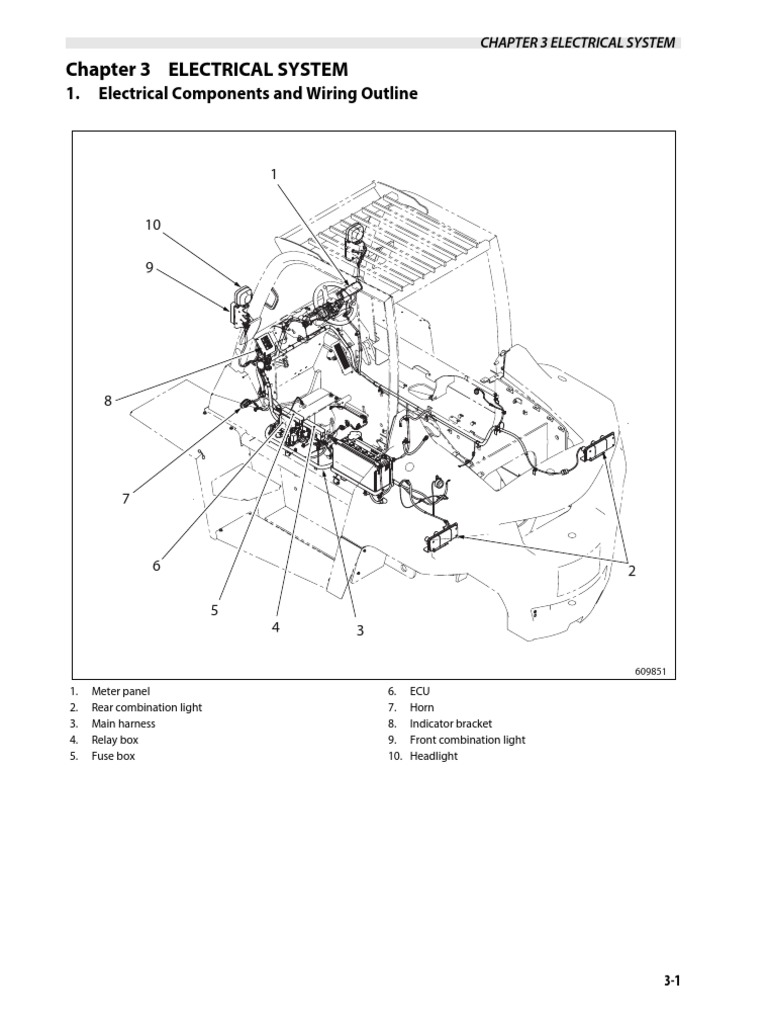 CHAPTER 3 ELECTRICAL SYSTEM

Chapter 3 ELECTRICAL SYSTEM

1. Electrical Components and Wiring Outline

1
10
9
8
7
6
5
4
3
2

609851

1. Meter panel
2. Rear combination light
3. Main harness
4. Relay box
5. Fuse box

6. ECU
7. Horn
8. Indicator bracket
9. Front combination light
10. Headlight

3-1