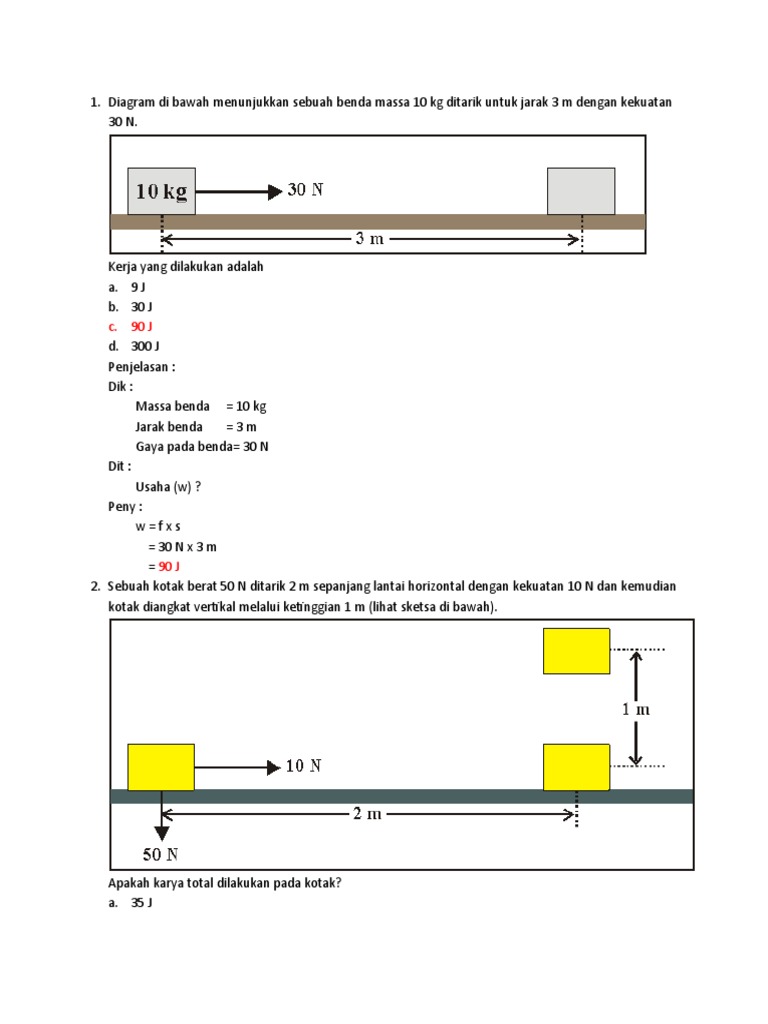 1. Diagram di bawah menunjukkan sebuah benda massa 10 kg ditarik untuk jarak 3 m dengan kekuatan 30 N.

10 kg

30 N

3 m

Kerja yang dilakukan adalah

a. 9 J
b. 30 J
c. 90 J
d. 300 J

Penjelasan :
Dik :
Massa benda = 10 kg
Jarak benda = 3 m
Gaya pada benda= 30 N
Dit :
Usaha (w) ?
Peny :
w = f x s
= 30 N x 3 m
= 90 J

2. Sebuah kotak berat 50 N ditarik 2 m sepanjang lantai horizontal dengan kekuatan 10 N dan kemudian kotak diangkat vertikal melalui ketinggian 1 m (lihat sketsa di bawah).

1 m

10 N

2 m

50 N

Apakah karya total dilakukan pada kotak?

a. 35 J