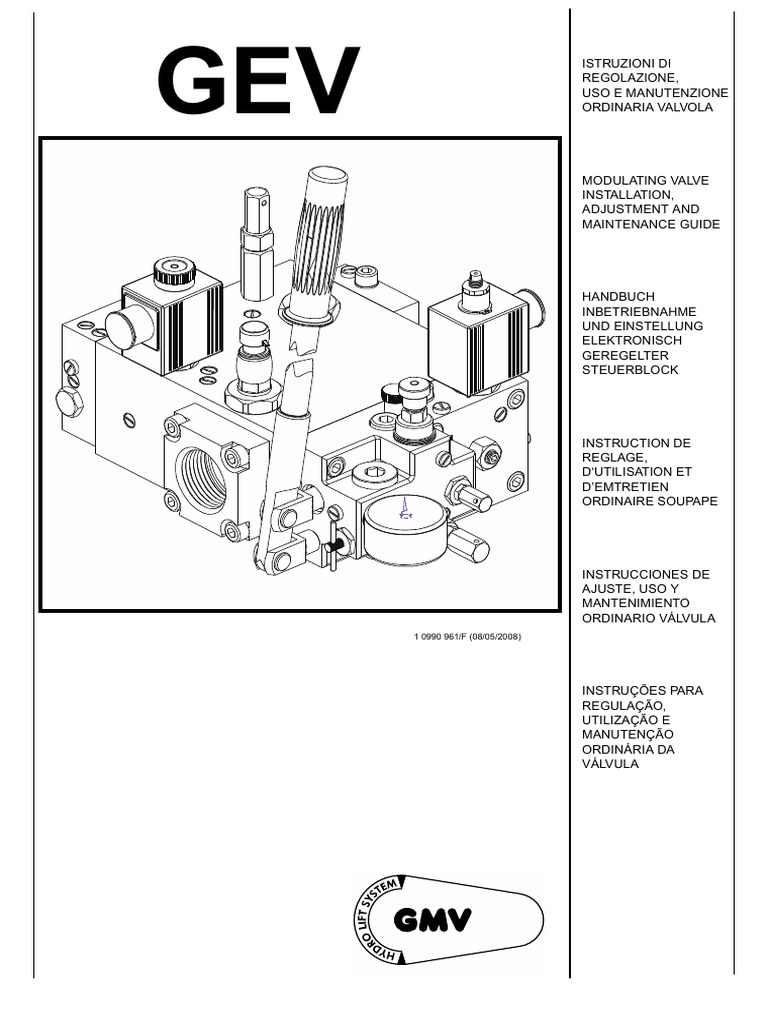 GEV

1 0990 961/F (08/05/2008)

HYDRO LIFT SYSTEM
GMV

ISTRUZIONI DI REGOLAZIONE, USO E MANUTENZIONE ORDINARIA VALVOLA

MODULATING VALVE INSTALLATION, ADJUSTMENT AND MAINTENANCE GUIDE

HANDBUCH INBETRIEBNAHME UND EINSTELLUNG ELEKTRONISCH GEREGELTER STEUERBLOCK

INSTRUCTION DE REGLAGE, D'UTILISATION ET D'EMTRETIEN ORDINAIRE SOUPAPE

INSTRUCCIONES DE AJUSTE, USO Y MANTENIMIENTO ORDINARIO VÁLVULA

INSTRUÇÕES PARA REGULAÇÃO, UTILIZAÇÃO E MANUTENÇÃO ORDINÁRIA DA VÁLVULA