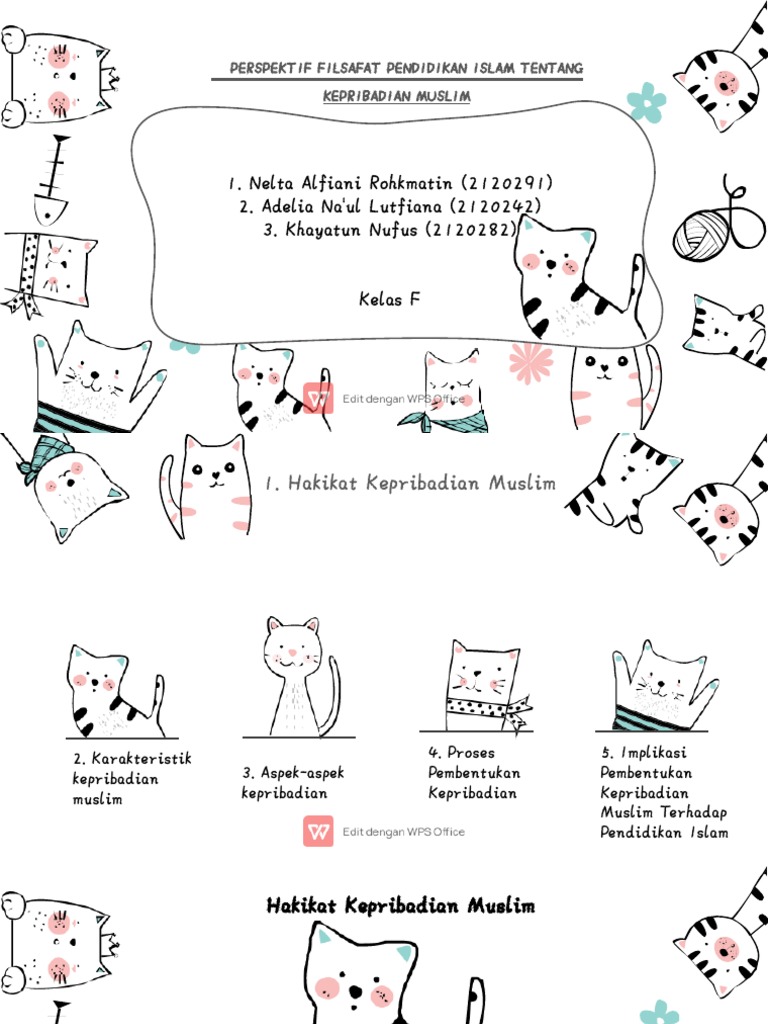 PERSPEKTIF FILSAFAT PENDIDIKAN ISLAM TENTANG KEPRIBADIAN MUSLIM

1. Nelta Alfiani Rohkmatin (2120291)
2. Adelia Na'ul Lutfiana (2120242)
3. Khayatun Nufus (2120282)

Kelas F

Edit dengan WPS Office

1. Hakikat Kepribadian Muslim

2. Karakteristik kepribadian muslim

3. Aspek-aspek kepribadian

4. Proses Pembentukan Kepribadian

5. Implikasi Pembentukan Kepribadian Muslim Terhadap Pendidikan Islam

Edit dengan WPS Office

Hakikat Kepribadian Muslim