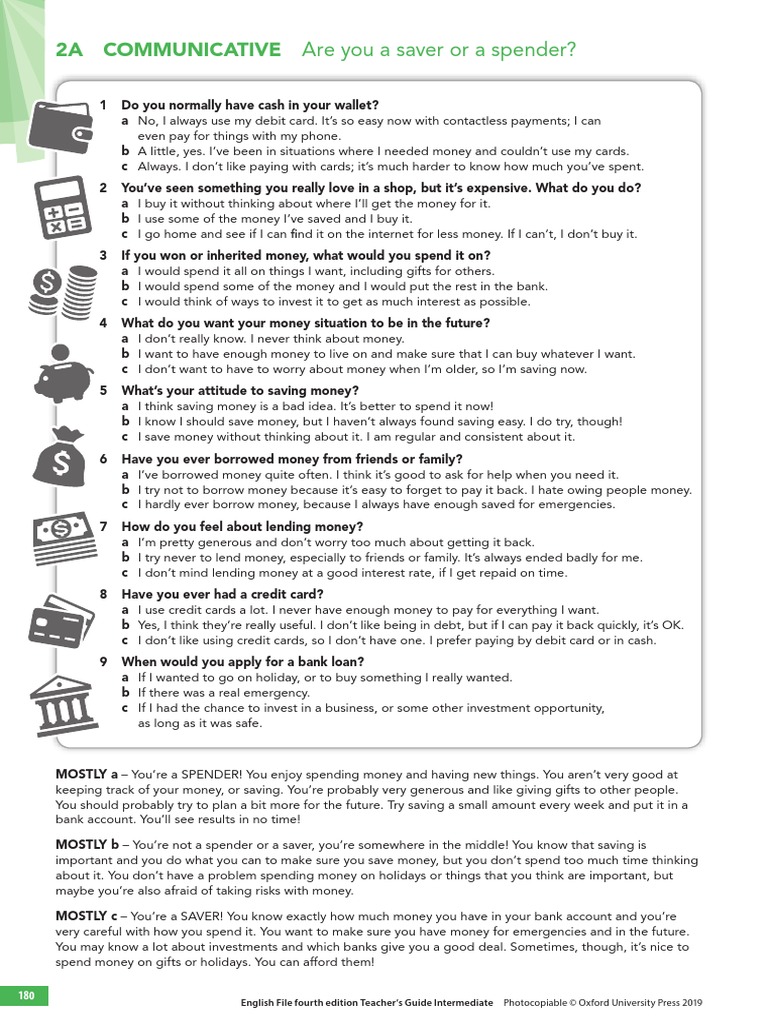 2A COMMUNICATIVE Are you a saver or a spender?

1 Do you normally have cash in your wallet?
a No, I always use my debit card. It's so easy now with contactless payments; I can even pay for things with my phone.
b A little, yes. I've been in situations where I needed money and couldn't use my cards.
c Always. I don't like paying with cards; it's much harder to know how much you've spent.

2 You've seen something you really love in a shop, but it's expensive. What do you do?
a I buy it without thinking about where I'll get the money for it.
b I use some of the money I've saved and I buy it.
c I go home and see if I can find it on the internet for less money. If I can't, I don't buy it.

3 If you won or inherited money, what would you spend it on?
a I would spend it all on things I want, including gifts for others.
b I would spend some of the money and I would put the rest in the bank.
c I would think of ways to invest it to get as much interest as possible.

4 What do you want your money situation to be in the future?
a I don't really know. I never think about money.
b I want to have enough money to live on and make sure that I can buy whatever I want.
c I don't want to have to worry about money when I'm older, so I'm saving now.

5 What's your attitude to saving money?
a I think saving money is a bad idea. It's better to spend it now!
b I know I should save money, but I haven't always found saving easy. I do try, though!
c I save money without thinking about it. I am regular and consistent about it.

6 Have you ever borrowed money from friends or family?
a I've borrowed money quite often. I think it's good to ask for help when you need it.
b I try not to borrow money because it's easy to forget to pay it back. I hate owing people money.
c I hardly ever borrow money, because I always have enough saved for emergencies.

7 How do you feel about lending money?
a I'm pretty generous and don't worry too much about getting it back.
b I try never to lend money, especially to friends or family. It's always ended badly for me.
c I don't mind lending money at a good interest rate, if I get repaid on time.

8 Have you ever had a credit card?
a I use credit cards a lot. I never have enough money to pay for everything I want.
b Yes, I think they're really useful. I don't like being in debt, but if I can pay it back quickly, it's OK.
c I don't like using credit cards, so I don't have one. I prefer paying by debit card or in cash.

9 When would you apply for a bank loan?
a If I wanted to go on holiday, or to buy something I really wanted.
b If there was a real emergency.
c If I had the chance to invest in a business, or some other investment opportunity, as long as it was safe.

MOSTLY a – You're a SPENDER! You enjoy spending money and having new things. You aren't very good at keeping track of your money, or saving. You're probably very generous and like giving gifts to other people. You should probably try to plan a bit more for the future. Try saving a small amount every week and put it in a bank account. You'll see results in no time!

MOSTLY b – You're not a spender or a saver, you're somewhere in the middle! You know that saving is important and you do what you can to make sure you save money, but you don't spend too much time thinking about it. You don't have a problem spending money on holidays or things that you think are important, but maybe you're also afraid of taking risks with money.

MOSTLY c – You're a SAVER! You know exactly how much money you have in your bank account and you're very careful with how you spend it. You want to make sure you have money for emergencies and in the future. You may know a lot about investments and which banks give you a good deal. Sometimes, though, it's nice to spend money on gifts or holidays. You can afford them!

180 English File fourth edition Teacher's Guide Intermediate Photocopiable © Oxford University Press 2019