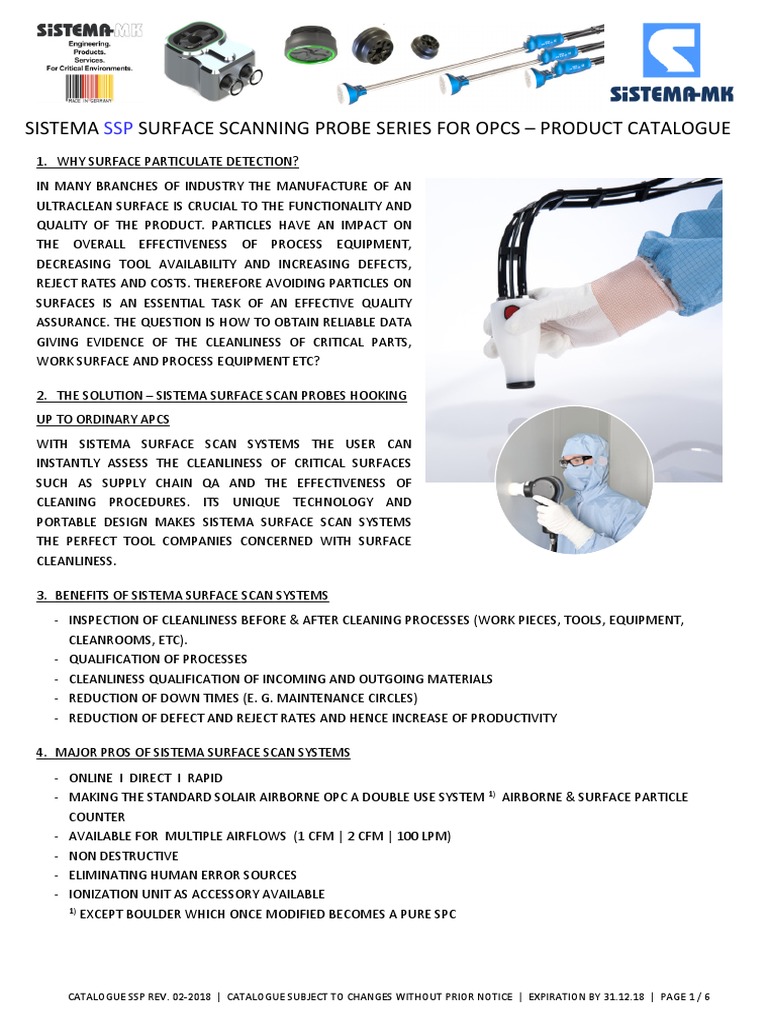 SISTEMA-MK
Engineering.
Products.
Services.
For Critical Environments.
MADE IN GERMANY

SISTEMA-MK

SISTEMA SSP SURFACE SCANNING PROBE SERIES FOR OPCS – PRODUCT CATALOGUE

1. WHY SURFACE PARTICULATE DETECTION?

IN MANY BRANCHES OF INDUSTRY THE MANUFACTURE OF AN ULTRACLEAN SURFACE IS CRUCIAL TO THE FUNCTIONALITY AND QUALITY OF THE PRODUCT. PARTICLES HAVE AN IMPACT ON THE OVERALL EFFECTIVENESS OF PROCESS EQUIPMENT, DECREASING TOOL AVAILABILITY AND INCREASING DEFECTS, REJECT RATES AND COSTS. THEREFORE AVOIDING PARTICLES ON SURFACES IS AN ESSENTIAL TASK OF AN EFFECTIVE QUALITY ASSURANCE. THE QUESTION IS HOW TO OBTAIN RELIABLE DATA GIVING EVIDENCE OF THE CLEANLINESS OF CRITICAL PARTS, WORK SURFACE AND PROCESS EQUIPMENT ETC?

2. THE SOLUTION – SISTEMA SURFACE SCAN PROBES HOOKING UP TO ORDINARY APCS

WITH SISTEMA SURFACE SCAN SYSTEMS THE USER CAN INSTANTLY ASSESS THE CLEANLINESS OF CRITICAL SURFACES SUCH AS SUPPLY CHAIN QA AND THE EFFECTIVENESS OF CLEANING PROCEDURES. ITS UNIQUE TECHNOLOGY AND PORTABLE DESIGN MAKES SISTEMA SURFACE SCAN SYSTEMS THE PERFECT TOOL COMPANIES CONCERNED WITH SURFACE CLEANLINESS.

3. BENEFITS OF SISTEMA SURFACE SCAN SYSTEMS

- INSPECTION OF CLEANLINESS BEFORE & AFTER CLEANING PROCESSES (WORK PIECES, TOOLS, EQUIPMENT, CLEANROOMS, ETC).
- QUALIFICATION OF PROCESSES
- CLEANLINESS QUALIFICATION OF INCOMING AND OUTGOING MATERIALS
- REDUCTION OF DOWN TIMES (E. G. MAINTENANCE CIRCLES)
- REDUCTION OF DEFECT AND REJECT RATES AND HENCE INCREASE OF PRODUCTIVITY

4. MAJOR PROS OF SISTEMA SURFACE SCAN SYSTEMS

- ONLINE I DIRECT I RAPID
- MAKING THE STANDARD SOLAIR AIRBORNE OPC A DOUBLE USE SYSTEM $^{1)}$ AIRBORNE & SURFACE PARTICLE COUNTER
- AVAILABLE FOR MULTIPLE AIRFLOWS (1 CFM | 2 CFM | 100 LPM)
- NON DESTRUCTIVE
- ELIMINATING HUMAN ERROR SOURCES
- IONIZATION UNIT AS ACCESSORY AVAILABLE
$^{1)}$ EXCEPT BOULDER WHICH ONCE MODIFIED BECOMES A PURE SPC

CATALOGUE SSP REV. 02-2018 | CATALOGUE SUBJECT TO CHANGES WITHOUT PRIOR NOTICE | EXPIRATION BY 31.12.18 | PAGE 1 / 6