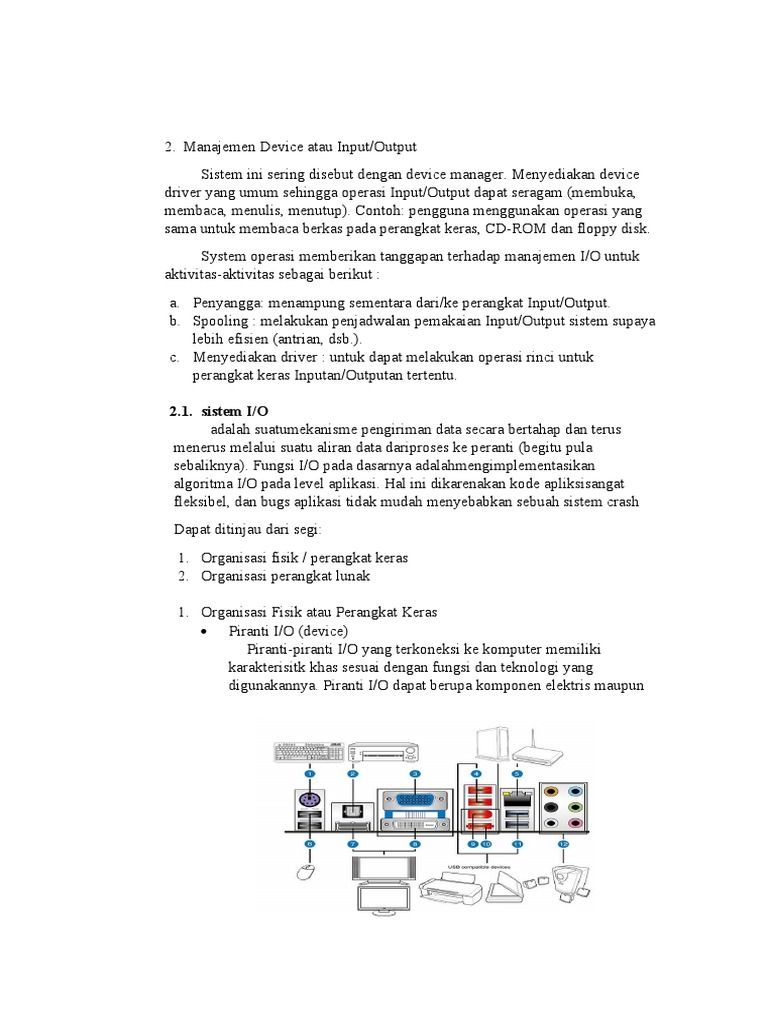 2. Manajemen Device atau Input/Output

Sistem ini sering disebut dengan device manager. Menyediakan device driver yang umum sehingga operasi Input/Output dapat seragam (membuka, membaca, menulis, menutup). Contoh: pengguna menggunakan operasi yang sama untuk membaca berkas pada perangkat keras, CD-ROM dan floppy disk.

System operasi memberikan tanggapan terhadap manajemen I/O untuk aktivitas-aktivitas sebagai berikut :

a. Penyangga: menampung sementara dari/ke perangkat Input/Output.
b. Spooling : melakukan penjadwalan pemakaian Input/Output sistem supaya lebih efisien (antrian, dsb.).
c. Menyediakan driver : untuk dapat melakukan operasi rinci untuk perangkat keras Inputan/Outputan tertentu.

2.1. sistem I/O
adalah suatumekanisme pengiriman data secara bertahap dan terus menerus melalui suatu aliran data dariproses ke peranti (begitu pula sebaliknya). Fungsi I/O pada dasarnya adalahmengimplementasikan algoritma I/O pada level aplikasi. Hal ini dikarenakan kode apliksisangat fleksibel, dan bugs aplikasi tidak mudah menyebabkan sebuah sistem crash

Dapat ditinjau dari segi:

1. Organisasi fisik / perangkat keras
2. Organisasi perangkat lunak

1. Organisasi Fisik atau Perangkat Keras
• Piranti I/O (device)
Piranti-piranti I/O yang terkoneksi ke komputer memiliki karakterisitk khas sesuai dengan fungsi dan teknologi yang digunakannya. Piranti I/O dapat berupa komponen elektris maupun

1 2 3 4 5
6 7 8 9 10 11 12
USB compatible devices