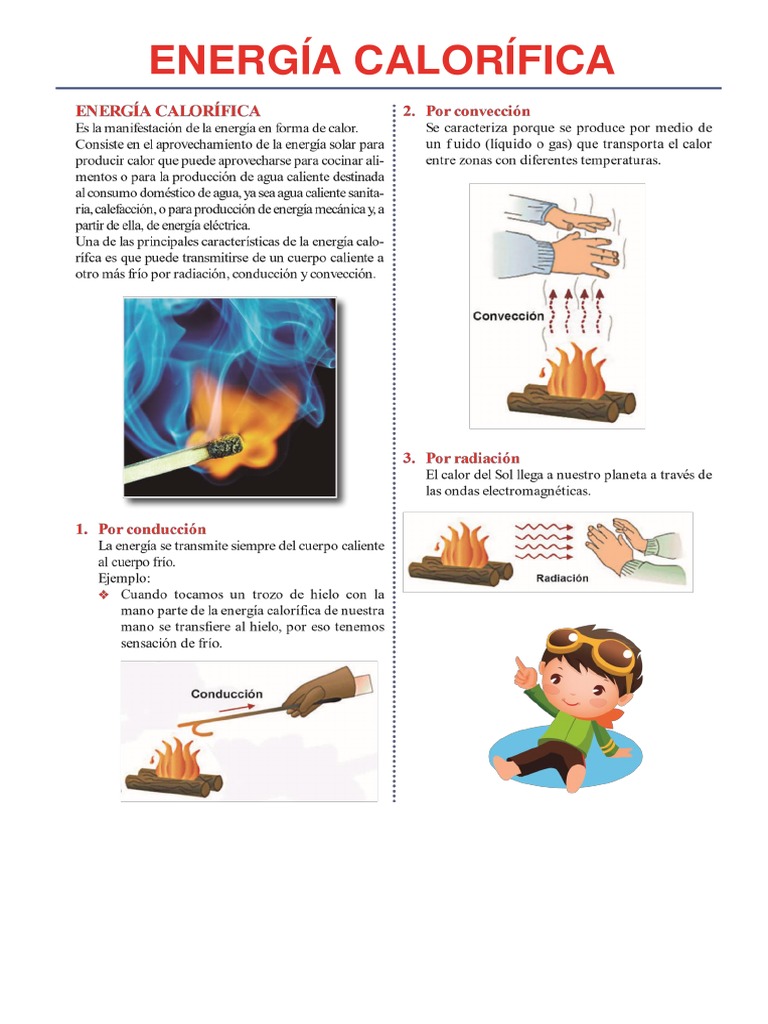 ENERGÍA CALORÍFICA

ENERGÍA CALORÍFICA
Es la manifestación de la energía en forma de calor.
Consiste en el aprovechamiento de la energía solar para producir calor que puede aprovecharse para cocinar alimentos o para la producción de agua caliente destinada al consumo doméstico de agua, ya sea agua caliente sanitaria, calefacción, o para producción de energía mecánica y, a partir de ella, de energía eléctrica.
Una de las principales características de la energía calorífca es que puede transmitirse de un cuerpo caliente a otro más frío por radiación, conducción y convección.

1. Por conducción
La energía se transmite siempre del cuerpo caliente al cuerpo frío.
Ejemplo:
❖ Cuando tocamos un trozo de hielo con la mano parte de la energía calorífica de nuestra mano se transfiere al hielo, por eso tenemos sensación de frío.

Conducción

2. Por convección
Se caracteriza porque se produce por medio de un fuido (líquido o gas) que transporta el calor entre zonas con diferentes temperaturas.

Convección

3. Por radiación
El calor del Sol llega a nuestro planeta a través de las ondas electromagnéticas.

Radiación