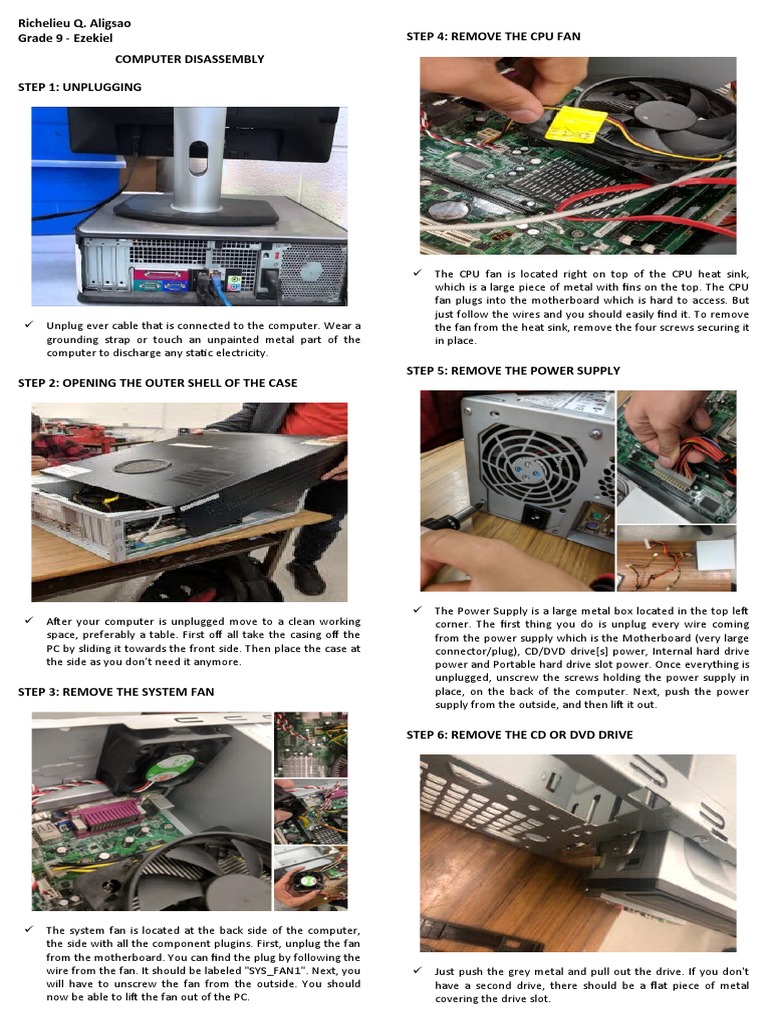 Richelieu Q. Aligsao
Grade 9 - Ezekiel

COMPUTER DISASSEMBLY

STEP 1: UNPLUGGING

✓ Unplug ever cable that is connected to the computer. Wear a grounding strap or touch an unpainted metal part of the computer to discharge any static electricity.

STEP 2: OPENING THE OUTER SHELL OF THE CASE

✓ After your computer is unplugged move to a clean working space, preferably a table. First off all take the casing off the PC by sliding it towards the front side. Then place the case at the side as you don't need it anymore.

STEP 3: REMOVE THE SYSTEM FAN

✓ The system fan is located at the back side of the computer, the side with all the component plugins. First, unplug the fan from the motherboard. You can find the plug by following the wire from the fan. It should be labeled "SYS_FAN1". Next, you will have to unscrew the fan from the outside. You should now be able to lift the fan out of the PC.

STEP 4: REMOVE THE CPU FAN

✓ The CPU fan is located right on top of the CPU heat sink, which is a large piece of metal with fins on the top. The CPU fan plugs into the motherboard which is hard to access. But just follow the wires and you should easily find it. To remove the fan from the heat sink, remove the four screws securing it in place.

STEP 5: REMOVE THE POWER SUPPLY

✓ The Power Supply is a large metal box located in the top left corner. The first thing you do is unplug every wire coming from the power supply which is the Motherboard (very large connector/plug), CD/DVD drive[s] power, Internal hard drive power and Portable hard drive slot power. Once everything is unplugged, unscrew the screws holding the power supply in place, on the back of the computer. Next, push the power supply from the outside, and then lift it out.

STEP 6: REMOVE THE CD OR DVD DRIVE

✓ Just push the grey metal and pull out the drive. If you don't have a second drive, there should be a flat piece of metal covering the drive slot.