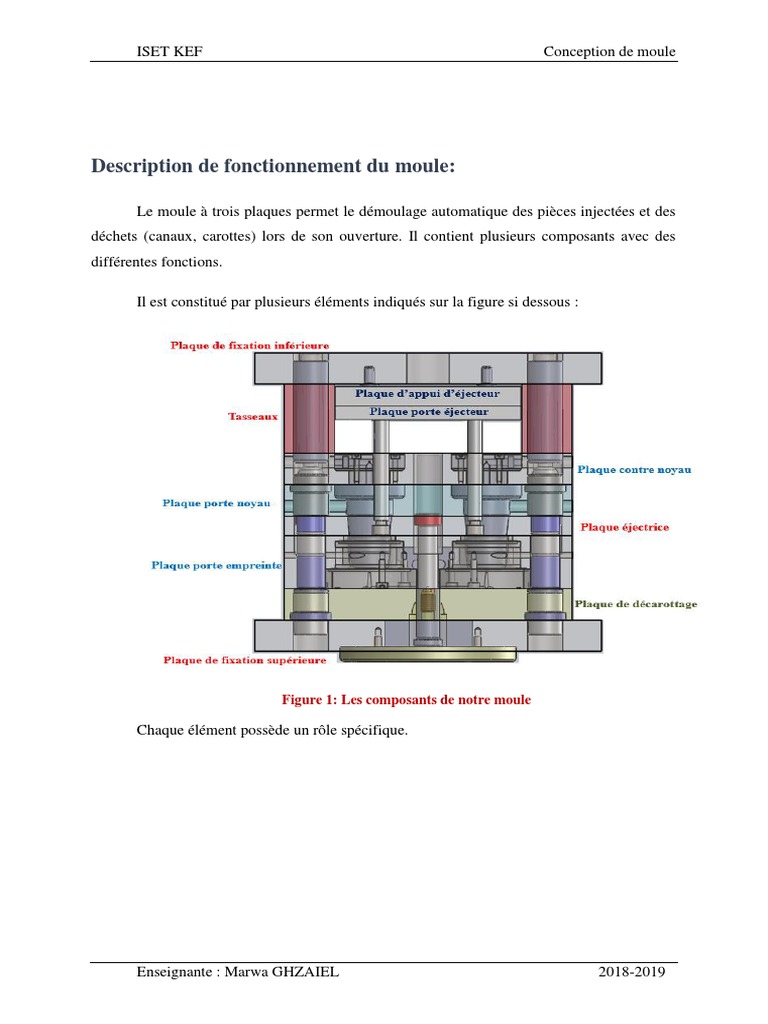 ISET KEF

Conception de moule

Description de fonctionnement du moule:

Le moule à trois plaques permet le démoulage automatique des pièces injectées et des déchets (canaux, carottes) lors de son ouverture. Il contient plusieurs composants avec des différentes fonctions.

Il est constitué par plusieurs éléments indiqués sur la figure si dessous :

Plaque de fixation inférieure

Plaque d'appui d'éjecteur

Plaque porte éjecteur

Tasseaux

Plaque contre noyau

Plaque porte noyau

Plaque éjectrice

Plaque porte empreinte

Plaque de décarottage

Plaque de fixation supérieure

Figure 1: Les composants de notre moule

Chaque élément possède un rôle spécifique.

Enseignante : Marwa GHZAIEL

2018-2019