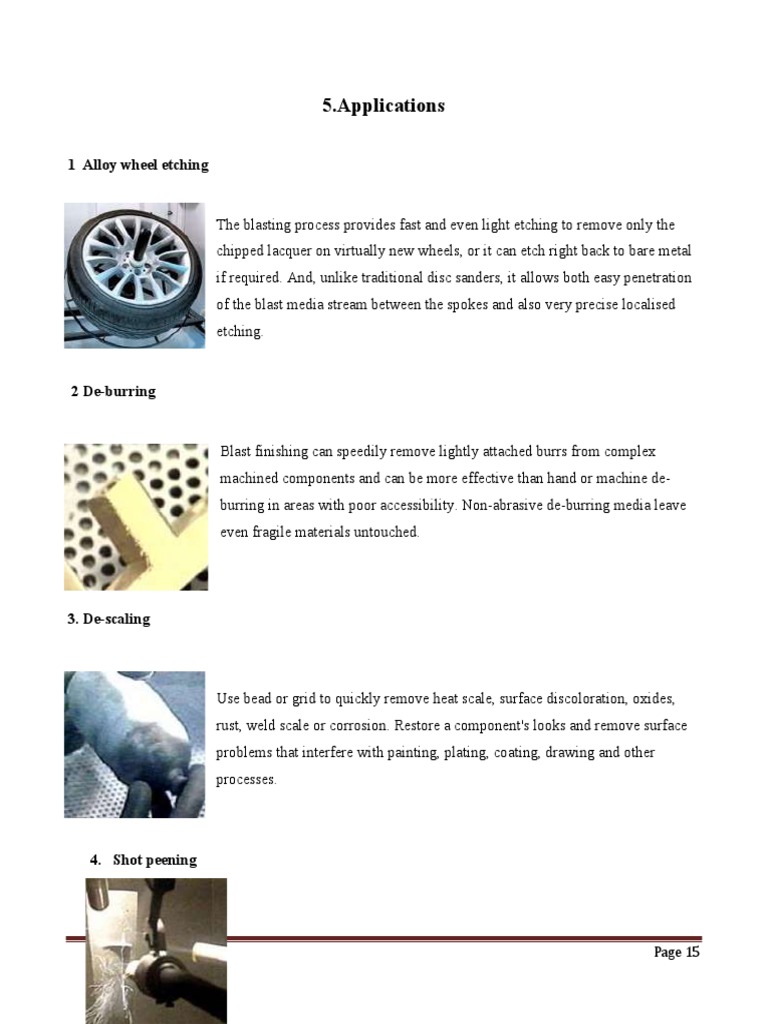 5.Applications

1 Alloy wheel etching

The blasting process provides fast and even light etching to remove only the chipped lacquer on virtually new wheels, or it can etch right back to bare metal if required. And, unlike traditional disc sanders, it allows both easy penetration of the blast media stream between the spokes and also very precise localised etching.

2 De-burring

Blast finishing can speedily remove lightly attached burrs from complex machined components and can be more effective than hand or machine de-burring in areas with poor accessibility. Non-abrasive de-burring media leave even fragile materials untouched.

3. De-scaling

Use bead or grid to quickly remove heat scale, surface discoloration, oxides, rust, weld scale or corrosion. Restore a component's looks and remove surface problems that interfere with painting, plating, coating, drawing and other processes.

4. Shot peening

Page 15