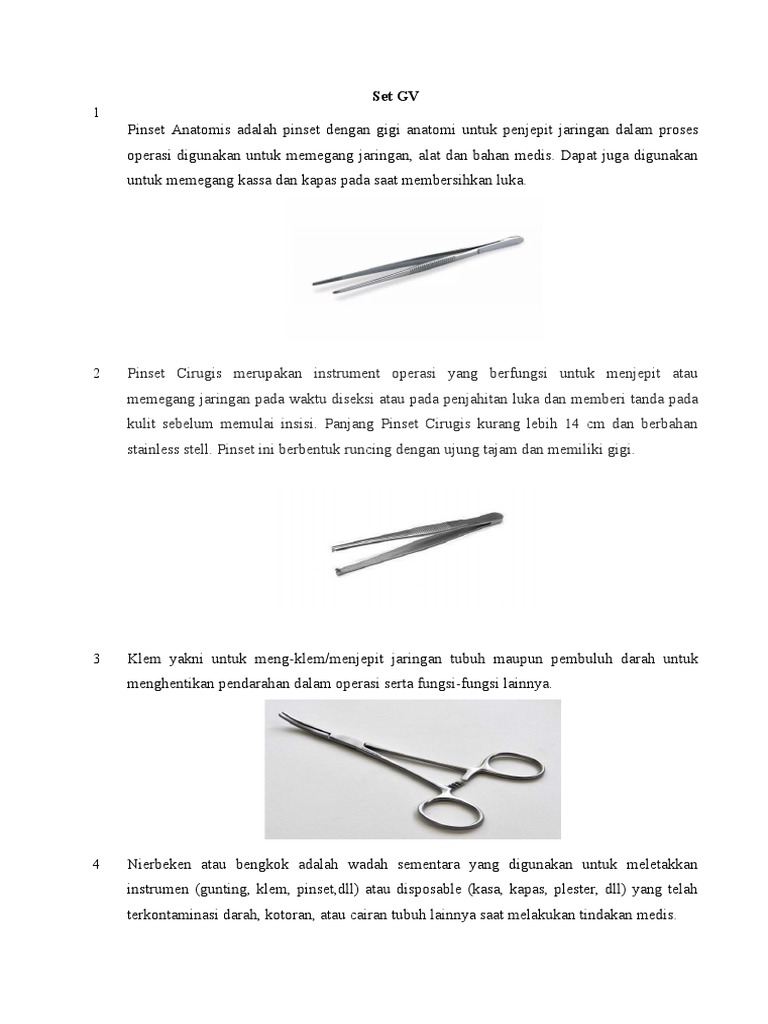 Set GV

1

Pinset Anatomis adalah pinset dengan gigi anatomi untuk penjepit jaringan dalam proses operasi digunakan untuk memegang jaringan, alat dan bahan medis. Dapat juga digunakan untuk memegang kassa dan kapas pada saat membersihkan luka.

2 Pinset Cirugis merupakan instrument operasi yang berfungsi untuk menjepit atau memegang jaringan pada waktu diseksi atau pada penjahitan luka dan memberi tanda pada kulit sebelum memulai insisi. Panjang Pinset Cirugis kurang lebih 14 cm dan berbahan stainless stell. Pinset ini berbentuk runcing dengan ujung tajam dan memiliki gigi.

3 Klem yakni untuk meng-klem/menjepit jaringan tubuh maupun pembuluh darah untuk menghentikan pendarahan dalam operasi serta fungsi-fungsi lainnya.

4 Nierbeken atau bengkok adalah wadah sementara yang digunakan untuk meletakkan instrumen (gunting, klem, pinset,dll) atau disposable (kasa, kapas, plester, dll) yang telah terkontaminasi darah, kotoran, atau cairan tubuh lainnya saat melakukan tindakan medis.