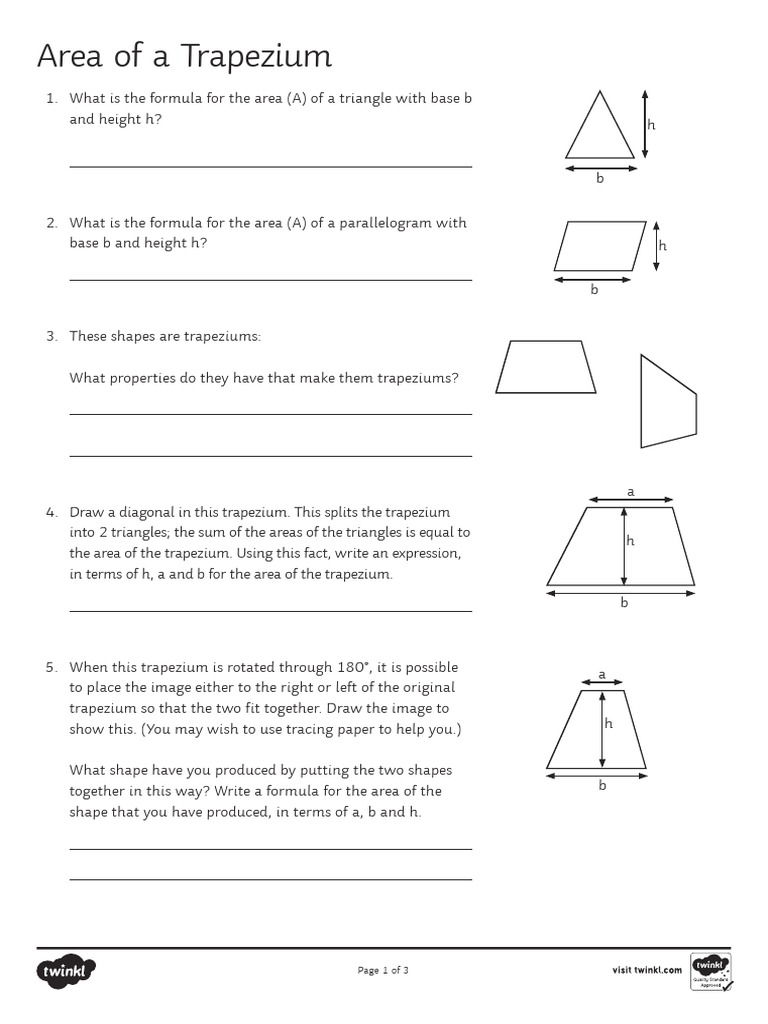 Area of a Trapezium

1. What is the formula for the area (A) of a triangle with base b and height h?

h

b

2. What is the formula for the area (A) of a parallelogram with base b and height h?

h

b

3. These shapes are trapeziums:

What properties do they have that make them trapeziums?

4. Draw a diagonal in this trapezium. This splits the trapezium into 2 triangles; the sum of the areas of the triangles is equal to the area of the trapezium. Using this fact, write an expression, in terms of h, a and b for the area of the trapezium.

a

h

b

5. When this trapezium is rotated through 180°, it is possible to place the image either to the right or left of the original trapezium so that the two fit together. Draw the image to show this. (You may wish to use tracing paper to help you.)

What shape have you produced by putting the two shapes together in this way? Write a formula for the area of the shape that you have produced, in terms of a, b and h.

a

h

b

twinkl

Page 1 of 3

visit twinkl.com

twinkl Quality Standard Approved