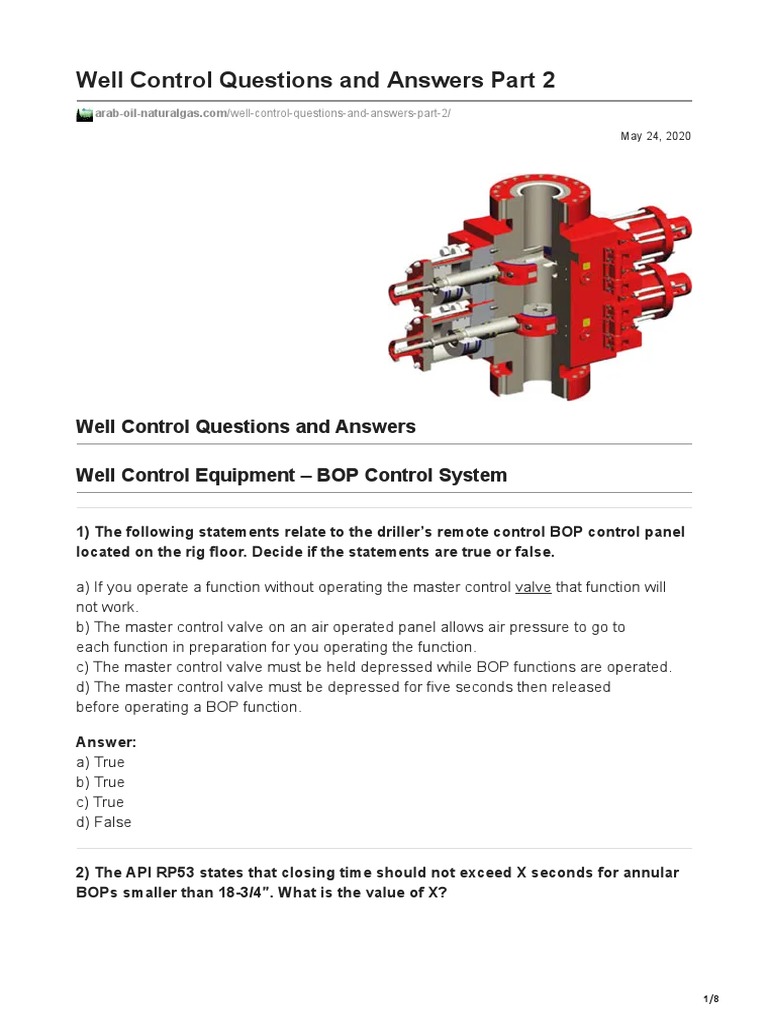 Well Control Questions and Answers Part 2

arab-oil-naturalgas.com/well-control-questions-and-answers-part-2/

May 24, 2020

Well Control Questions and Answers

Well Control Equipment – BOP Control System

1) The following statements relate to the driller's remote control BOP control panel located on the rig floor. Decide if the statements are true or false.

a) If you operate a function without operating the master control valve that function will not work.
b) The master control valve on an air operated panel allows air pressure to go to each function in preparation for you operating the function.
c) The master control valve must be held depressed while BOP functions are operated.
d) The master control valve must be depressed for five seconds then released before operating a BOP function.

Answer:
a) True
b) True
c) True
d) False

2) The API RP53 states that closing time should not exceed X seconds for annular BOPs smaller than 18-3/4". What is the value of X?

1/8