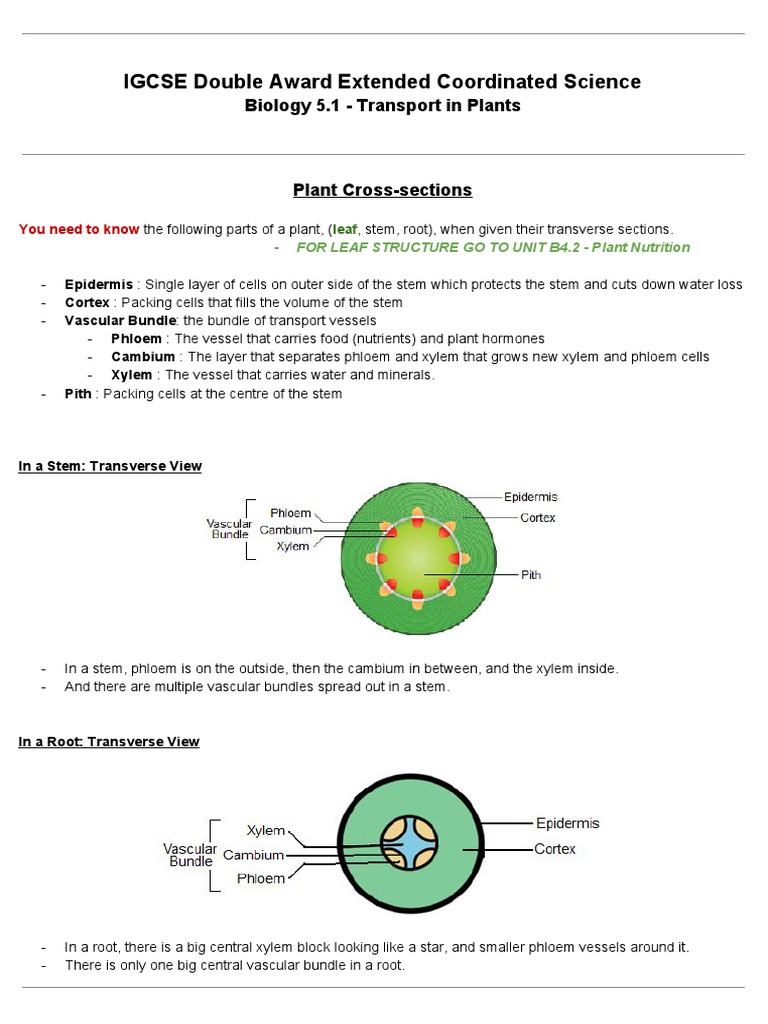 IGCSE Double Award Extended Coordinated Science
Biology 5.1 - Transport in Plants

Plant Cross-sections

You need to know the following parts of a plant, (leaf, stem, root), when given their transverse sections.
- FOR LEAF STRUCTURE GO TO UNIT B4.2 - Plant Nutrition

- Epidermis : Single layer of cells on outer side of the stem which protects the stem and cuts down water loss
- Cortex : Packing cells that fills the volume of the stem
- Vascular Bundle: the bundle of transport vessels
  - Phloem : The vessel that carries food (nutrients) and plant hormones
  - Cambium : The layer that separates phloem and xylem that grows new xylem and phloem cells
  - Xylem : The vessel that carries water and minerals.
- Pith : Packing cells at the centre of the stem

In a Stem: Transverse View

Vascular Bundle
Phloem
Cambium
Xylem
Epidermis
Cortex
Pith

- In a stem, phloem is on the outside, then the cambium in between, and the xylem inside.
- And there are multiple vascular bundles spread out in a stem.

In a Root: Transverse View

Vascular Bundle
Xylem
Cambium
Phloem
Epidermis
Cortex

- In a root, there is a big central xylem block looking like a star, and smaller phloem vessels around it.
- There is only one big central vascular bundle in a root.