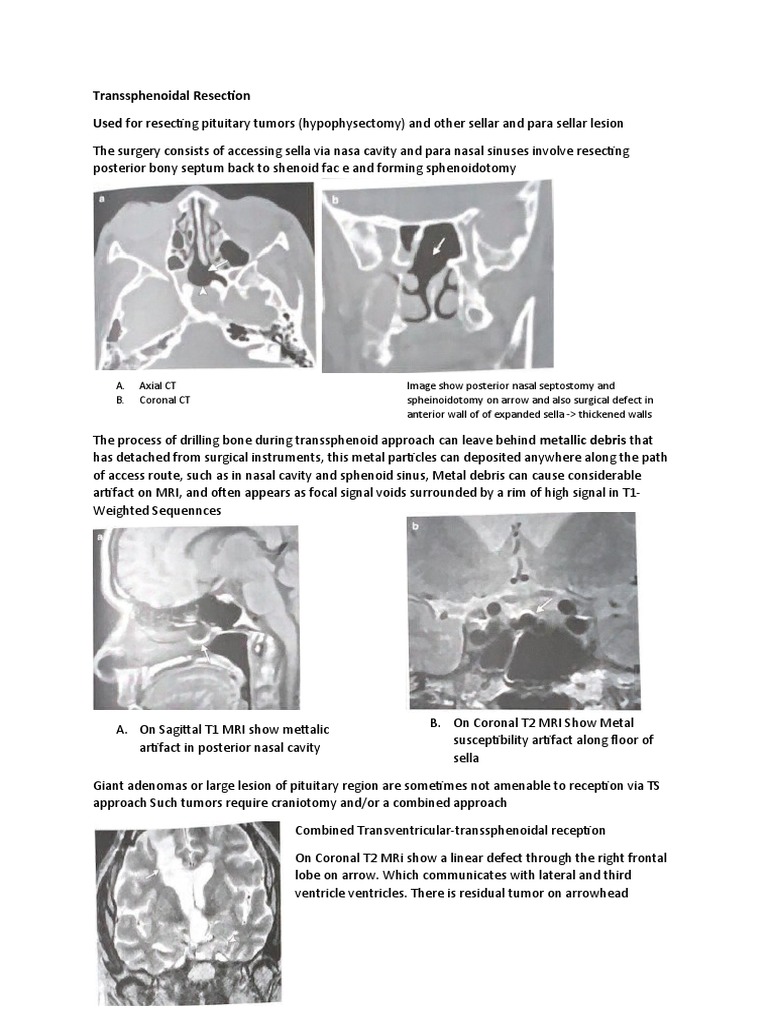 Transsphenoidal Resection

Used for resecting pituitary tumors (hypophysectomy) and other sellar and para sellar lesion

The surgery consists of accessing sella via nasa cavity and para nasal sinuses involve resecting posterior bony septum back to shenoid fac e and forming sphenoidotomy

a

b

A. Axial CT
B. Coronal CT

Image show posterior nasal septostomy and spheinoidotomy on arrow and also surgical defect in anterior wall of of expanded sella -> thickened walls

The process of drilling bone during transsphenoid approach can leave behind metallic debris that has detached from surgical instruments, this metal particles can deposited anywhere along the path of access route, such as in nasal cavity and sphenoid sinus, Metal debris can cause considerable artifact on MRI, and often appears as focal signal voids surrounded by a rim of high signal in T1-Weighted Sequennces

a

b

A. On Sagittal T1 MRI show mettalic artifact in posterior nasal cavity

B. On Coronal T2 MRI Show Metal susceptibility artifact along floor of sella

Giant adenomas or large lesion of pituitary region are sometimes not amenable to reception via TS approach Such tumors require craniotomy and/or a combined approach

Combined Transventricular-transsphenoidal reception

On Coronal T2 MRi show a linear defect through the right frontal lobe on arrow. Which communicates with lateral and third ventricle ventricles. There is residual tumor on arrowhead