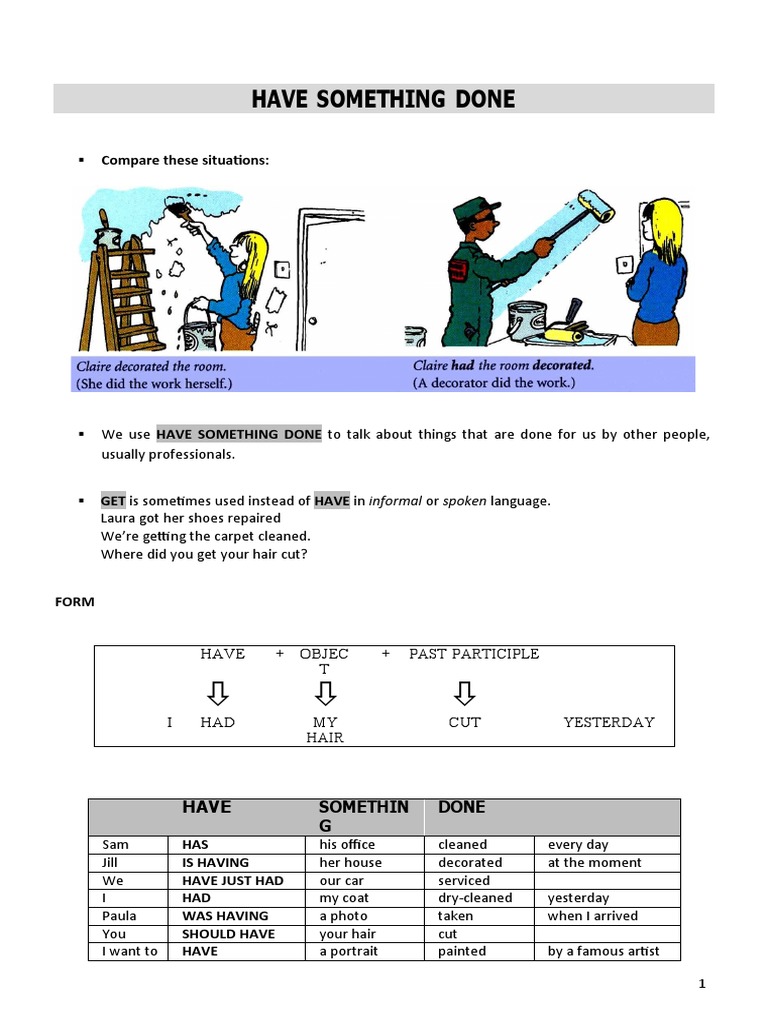 HAVE SOMETHING DONE

▪ Compare these situations:

Claire decorated the room.
(She did the work herself.)

Claire had the room decorated.
(A decorator did the work.)

▪ We use HAVE SOMETHING DONE to talk about things that are done for us by other people, usually professionals.

▪ GET is sometimes used instead of HAVE in informal or spoken language.
Laura got her shoes repaired
We're getting the carpet cleaned.
Where did you get your hair cut?

FORM

HAVE + OBJECT + PAST PARTICIPLE

I HAD MY HAIR CUT YESTERDAY

| | HAVE | SOMETHING | DONE | |
|---|---|---|---|---|
| Sam | HAS | his office | cleaned | every day |
| Jill | IS HAVING | her house | decorated | at the moment |
| We | HAVE JUST HAD | our car | serviced | |
| I | HAD | my coat | dry-cleaned | yesterday |
| Paula | WAS HAVING | a photo | taken | when I arrived |
| You | SHOULD HAVE | your hair | cut | |
| I want to | HAVE | a portrait | painted | by a famous artist |

1