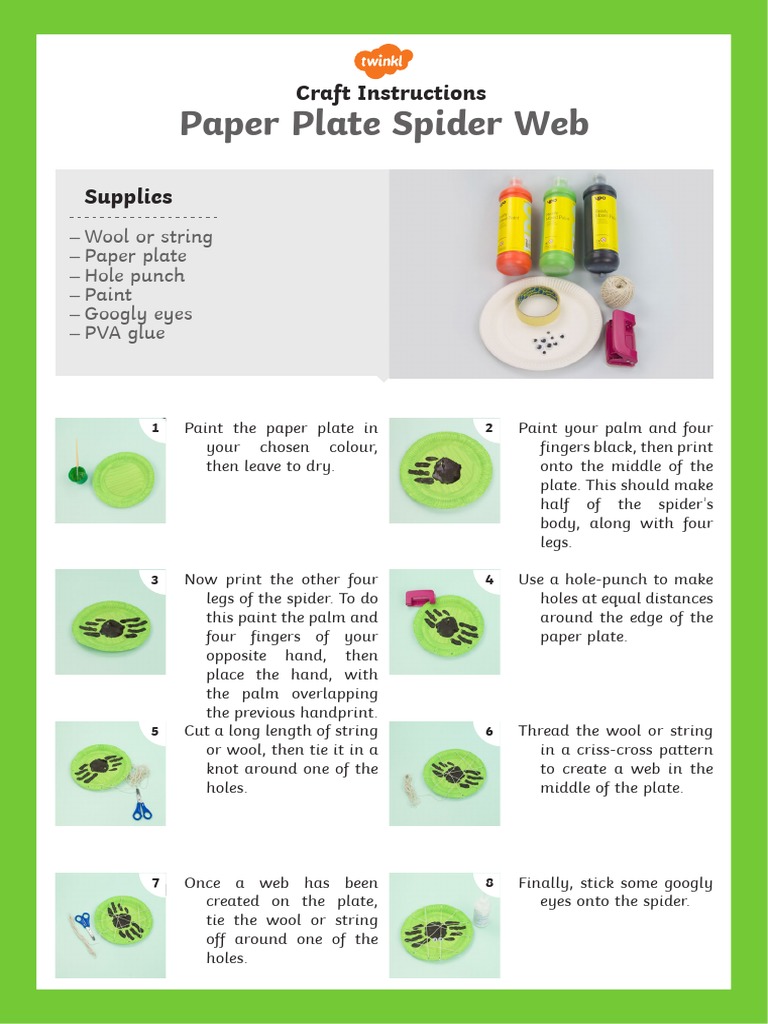 twinkl

Craft Instructions

Paper Plate Spider Web

Supplies

– Wool or string
– Paper plate
– Hole punch
– Paint
– Googly eyes
– PVA glue

1

Paint the paper plate in your chosen colour, then leave to dry.

2

Paint your palm and four fingers black, then print onto the middle of the plate. This should make half of the spider's body, along with four legs.

3

Now print the other four legs of the spider. To do this paint the palm and four fingers of your opposite hand, then place the hand, with the palm overlapping the previous handprint.

4

Use a hole-punch to make holes at equal distances around the edge of the paper plate.

5

Cut a long length of string or wool, then tie it in a knot around one of the holes.

6

Thread the wool or string in a criss-cross pattern to create a web in the middle of the plate.

7

Once a web has been created on the plate, tie the wool or string off around one of the holes.

8

Finally, stick some googly eyes onto the spider.