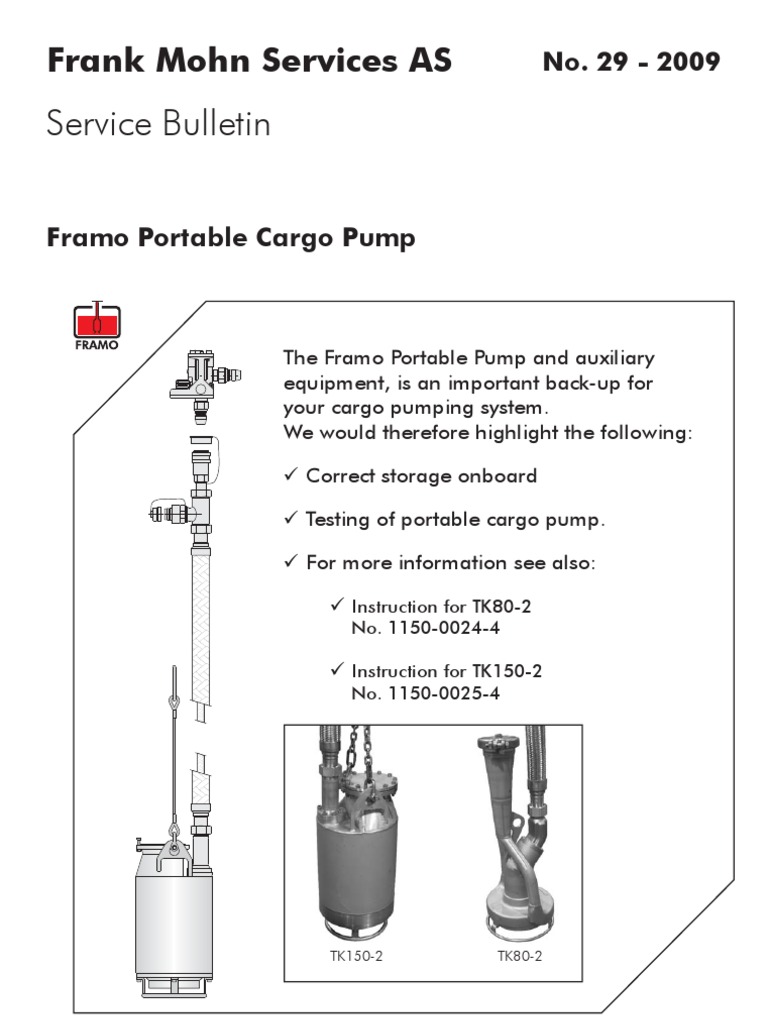 Frank Mohn Services AS No. 29 - 2009

Service Bulletin

Framo Portable Cargo Pump

FRAMO

The Framo Portable Pump and auxiliary equipment, is an important back-up for your cargo pumping system.
We would therefore highlight the following:

✓ Correct storage onboard

✓ Testing of portable cargo pump.

✓ For more information see also:

✓ Instruction for TK80-2
No. 1150-0024-4

✓ Instruction for TK150-2
No. 1150-0025-4

TK150-2

TK80-2