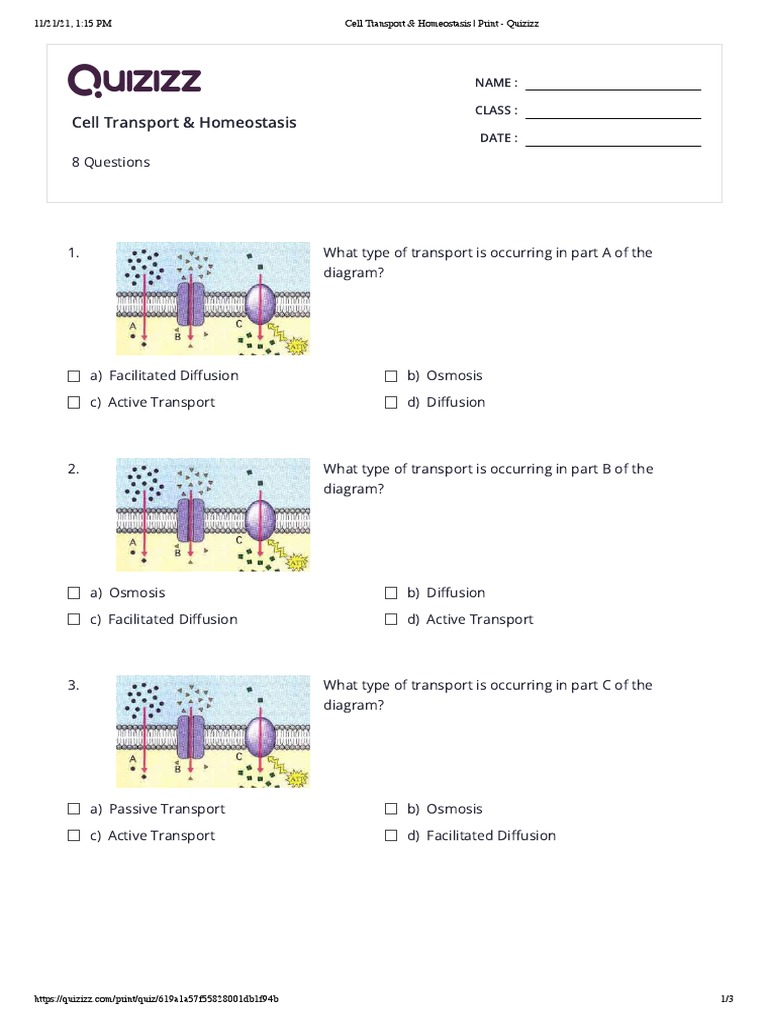 11/21/21, 1:15 PM

Cell Transport & Homeostasis | Print - Quizizz

Quizizz

Cell Transport & Homeostasis

8 Questions

NAME :

CLASS :

DATE :

1.

A B C ATP

What type of transport is occurring in part A of the diagram?

a) Facilitated Diffusion

b) Osmosis

c) Active Transport

d) Diffusion

2.

A B C ATP

What type of transport is occurring in part B of the diagram?

a) Osmosis

b) Diffusion

c) Facilitated Diffusion

d) Active Transport

3.

A B C ATP

What type of transport is occurring in part C of the diagram?

a) Passive Transport

b) Osmosis

c) Active Transport

d) Facilitated Diffusion

https://quizizz.com/print/quiz/619a1a57f55828001db1f94b

1/3