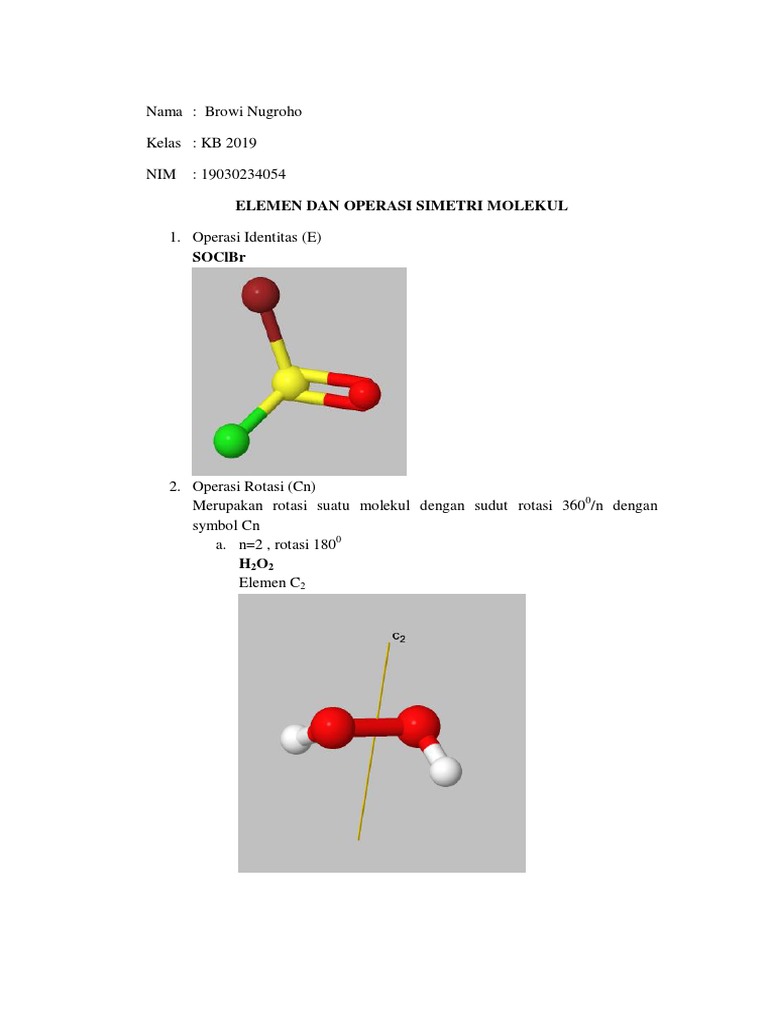 Nama : Browi Nugroho

Kelas : KB 2019

NIM : 19030234054

ELEMEN DAN OPERASI SIMETRI MOLEKUL

1. Operasi Identitas (E)
SOClBr

2. Operasi Rotasi (Cn)
Merupakan rotasi suatu molekul dengan sudut rotasi $360^0$/n dengan symbol Cn
a. n=2 , rotasi $180^0$
$H_2O_2$
Elemen $C_2$

$C_2$