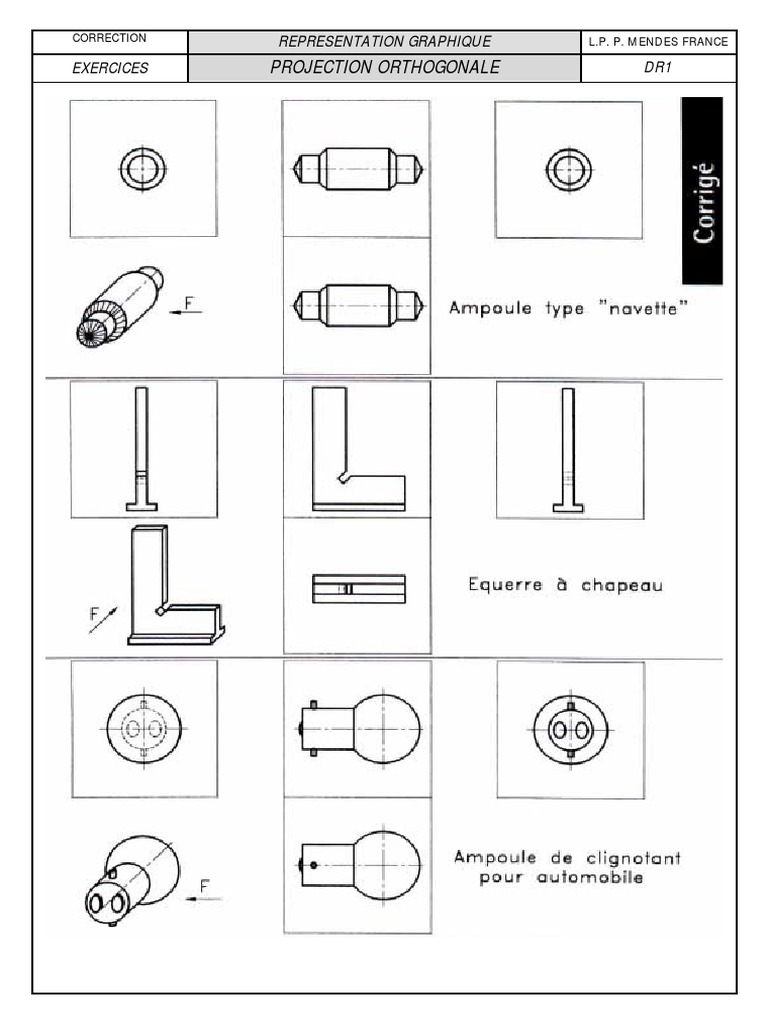 | CORRECTION | REPRESENTATION GRAPHIQUE | L.P. P. MENDES FRANCE |
|---|---|---|
| EXERCICES | PROJECTION ORTHOGONALE | DR1 |

Corrigé

F

Ampoule type "navette"

F

Equerre à chapeau

F

Ampoule de clignotant pour automobile