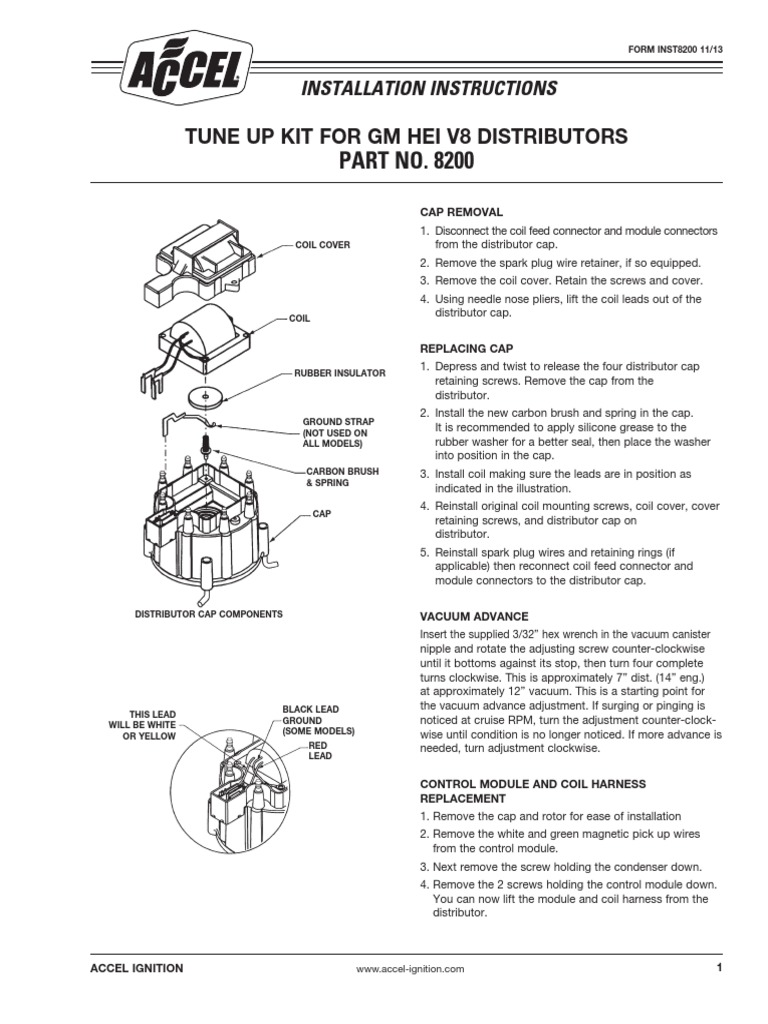 FORM INST8200 11/13

ACCEL

INSTALLATION INSTRUCTIONS

TUNE UP KIT FOR GM HEI V8 DISTRIBUTORS
PART NO. 8200

COIL COVER

COIL

RUBBER INSULATOR

GROUND STRAP (NOT USED ON ALL MODELS)

CARBON BRUSH & SPRING

CAP

DISTRIBUTOR CAP COMPONENTS

THIS LEAD WILL BE WHITE OR YELLOW

BLACK LEAD GROUND (SOME MODELS)

RED LEAD

CAP REMOVAL
1. Disconnect the coil feed connector and module connectors from the distributor cap.
2. Remove the spark plug wire retainer, if so equipped.
3. Remove the coil cover. Retain the screws and cover.
4. Using needle nose pliers, lift the coil leads out of the distributor cap.

REPLACING CAP
1. Depress and twist to release the four distributor cap retaining screws. Remove the cap from the distributor.
2. Install the new carbon brush and spring in the cap. It is recommended to apply silicone grease to the rubber washer for a better seal, then place the washer into position in the cap.
3. Install coil making sure the leads are in position as indicated in the illustration.
4. Reinstall original coil mounting screws, coil cover, cover retaining screws, and distributor cap on distributor.
5. Reinstall spark plug wires and retaining rings (if applicable) then reconnect coil feed connector and module connectors to the distributor cap.

VACUUM ADVANCE
Insert the supplied 3/32" hex wrench in the vacuum canister nipple and rotate the adjusting screw counter-clockwise until it bottoms against its stop, then turn four complete turns clockwise. This is approximately 7" dist. (14" eng.) at approximately 12" vacuum. This is a starting point for the vacuum advance adjustment. If surging or pinging is noticed at cruise RPM, turn the adjustment counter-clockwise until condition is no longer noticed. If more advance is needed, turn adjustment clockwise.

CONTROL MODULE AND COIL HARNESS REPLACEMENT
1. Remove the cap and rotor for ease of installation
2. Remove the white and green magnetic pick up wires from the control module.
3. Next remove the screw holding the condenser down.
4. Remove the 2 screws holding the control module down. You can now lift the module and coil harness from the distributor.

ACCEL IGNITION www.accel-ignition.com 1