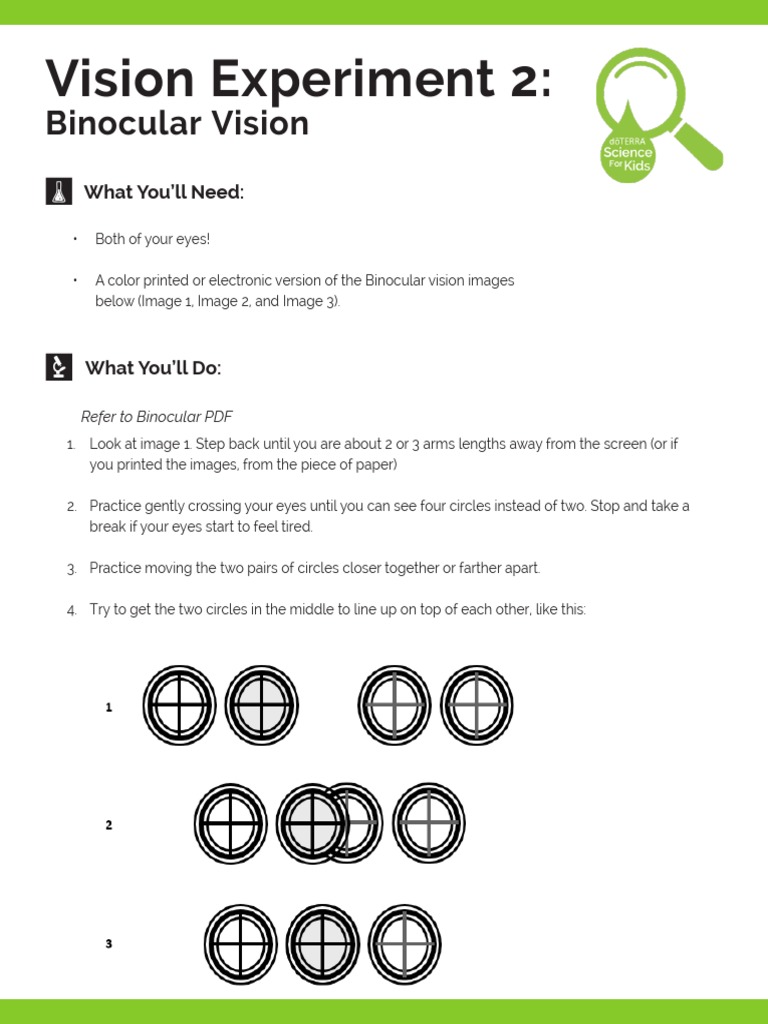 Vision Experiment 2:
Binocular Vision

dōTERRA Science For Kids

What You'll Need:

• Both of your eyes!

• A color printed or electronic version of the Binocular vision images below (Image 1, Image 2, and Image 3).

What You'll Do:

Refer to Binocular PDF

1. Look at image 1. Step back until you are about 2 or 3 arms lengths away from the screen (or if you printed the images, from the piece of paper)

2. Practice gently crossing your eyes until you can see four circles instead of two. Stop and take a break if your eyes start to feel tired.

3. Practice moving the two pairs of circles closer together or farther apart.

4. Try to get the two circles in the middle to line up on top of each other, like this:

1

2

3