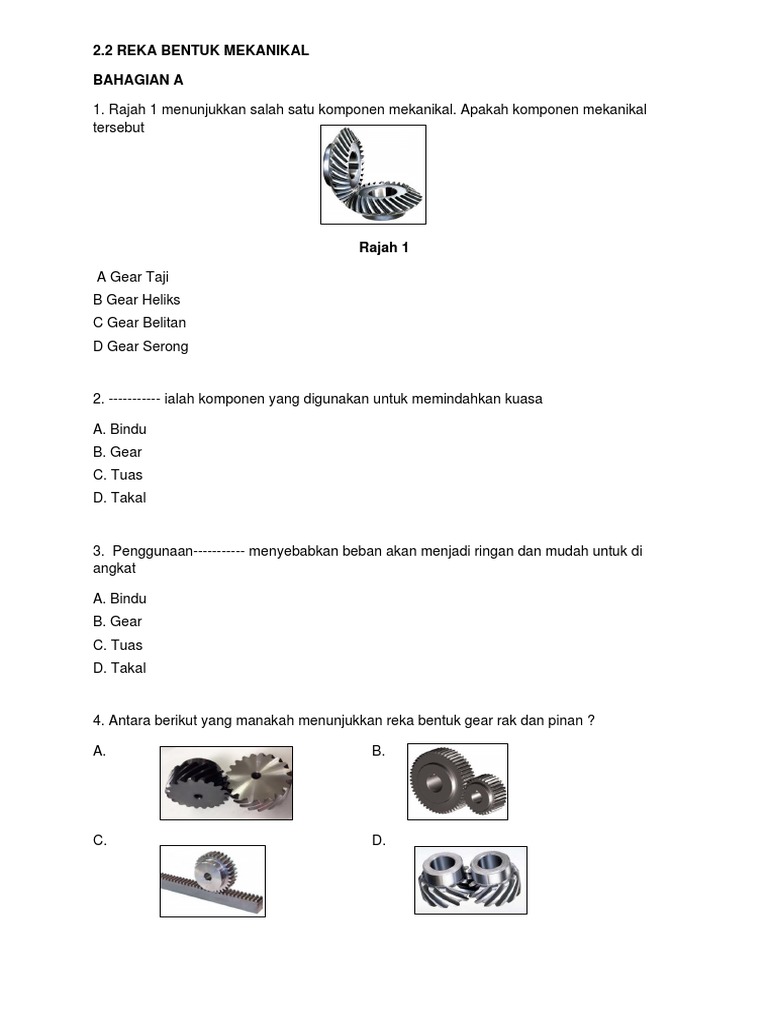 2.2 REKA BENTUK MEKANIKAL

BAHAGIAN A

1. Rajah 1 menunjukkan salah satu komponen mekanikal. Apakah komponen mekanikal tersebut

Rajah 1

A Gear Taji
B Gear Heliks
C Gear Belitan
D Gear Serong

2. ----------- ialah komponen yang digunakan untuk memindahkan kuasa

A. Bindu
B. Gear
C. Tuas
D. Takal

3. Penggunaan----------- menyebabkan beban akan menjadi ringan dan mudah untuk di angkat

A. Bindu
B. Gear
C. Tuas
D. Takal

4. Antara berikut yang manakah menunjukkan reka bentuk gear rak dan pinan ?

A.

B.

C.

D.