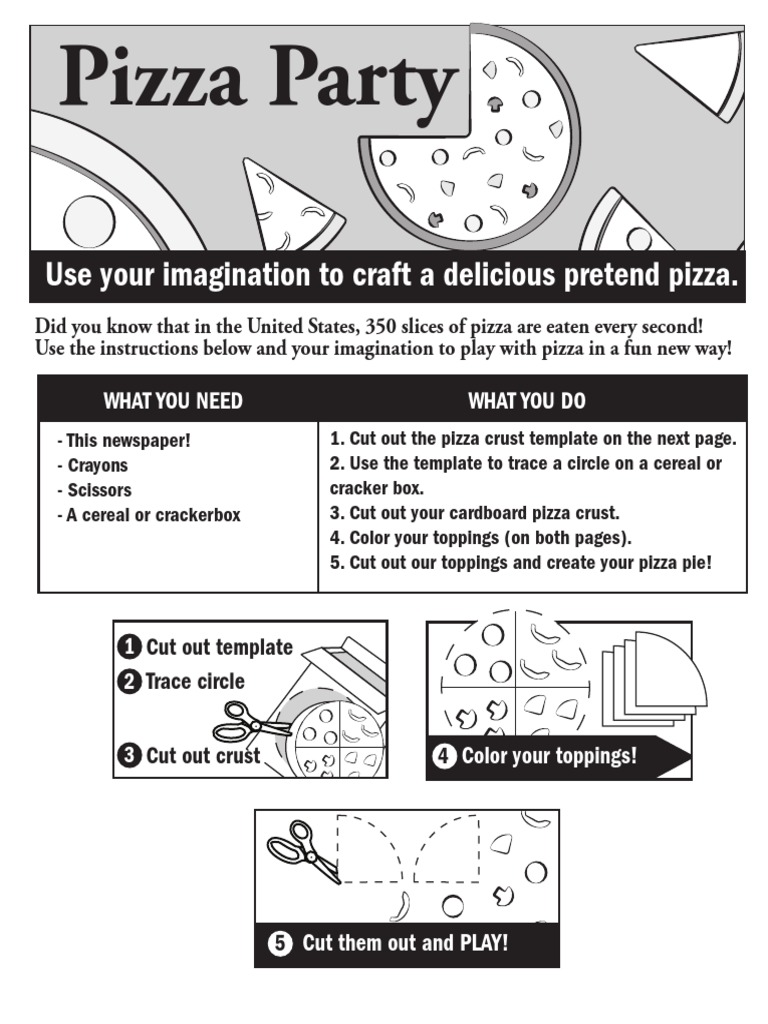 Pizza Party

Use your imagination to craft a delicious pretend pizza.

Did you know that in the United States, 350 slices of pizza are eaten every second! Use the instructions below and your imagination to play with pizza in a fun new way!

| WHAT YOU NEED | WHAT YOU DO |
|---|---|
| - This newspaper!<br>- Crayons<br>- Scissors<br>- A cereal or crackerbox | 1. Cut out the pizza crust template on the next page.<br>2. Use the template to trace a circle on a cereal or cracker box.<br>3. Cut out your cardboard pizza crust.<br>4. Color your toppings (on both pages).<br>5. Cut out our toppings and create your pizza pie! |

1 Cut out template
2 Trace circle
3 Cut out crust

4 Color your toppings!

5 Cut them out and PLAY!