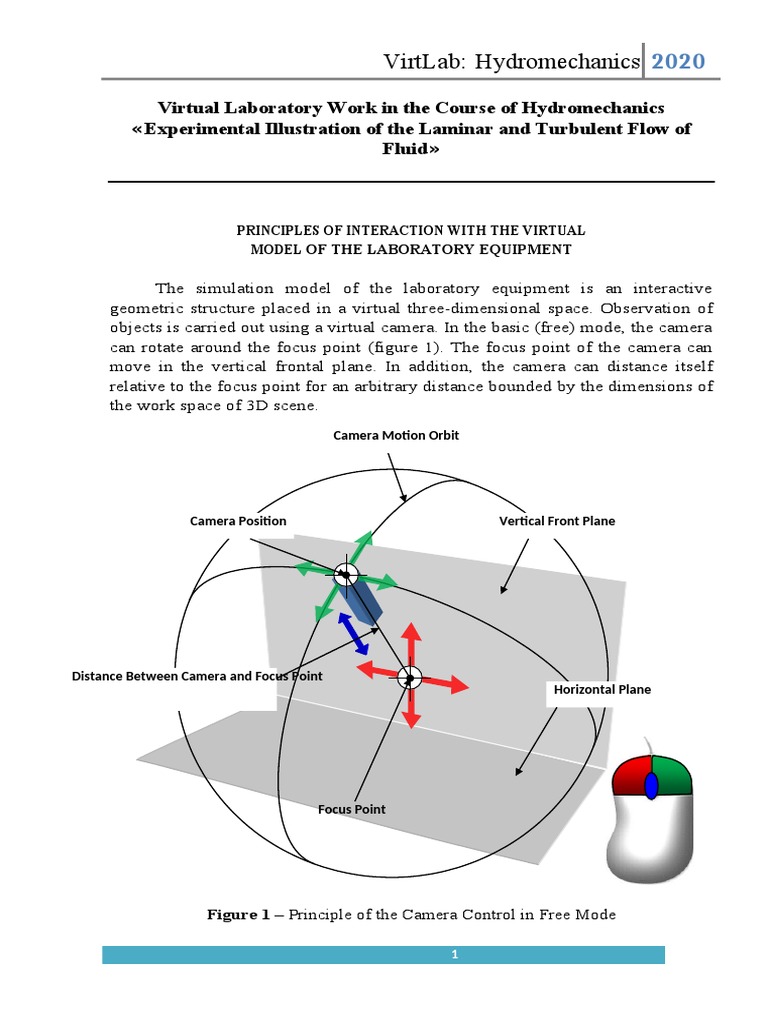 VirtLab: Hydromechanics 2020

Virtual Laboratory Work in the Course of Hydromechanics «Experimental Illustration of the Laminar and Turbulent Flow of Fluid»

PRINCIPLES OF INTERACTION WITH THE VIRTUAL MODEL OF THE LABORATORY EQUIPMENT

The simulation model of the laboratory equipment is an interactive geometric structure placed in a virtual three-dimensional space. Observation of objects is carried out using a virtual camera. In the basic (free) mode, the camera can rotate around the focus point (figure 1). The focus point of the camera can move in the vertical frontal plane. In addition, the camera can distance itself relative to the focus point for an arbitrary distance bounded by the dimensions of the work space of 3D scene.

Camera Motion Orbit

Camera Position

Vertical Front Plane

Distance Between Camera and Focus Point

Horizontal Plane

Focus Point

Figure 1 – Principle of the Camera Control in Free Mode

1