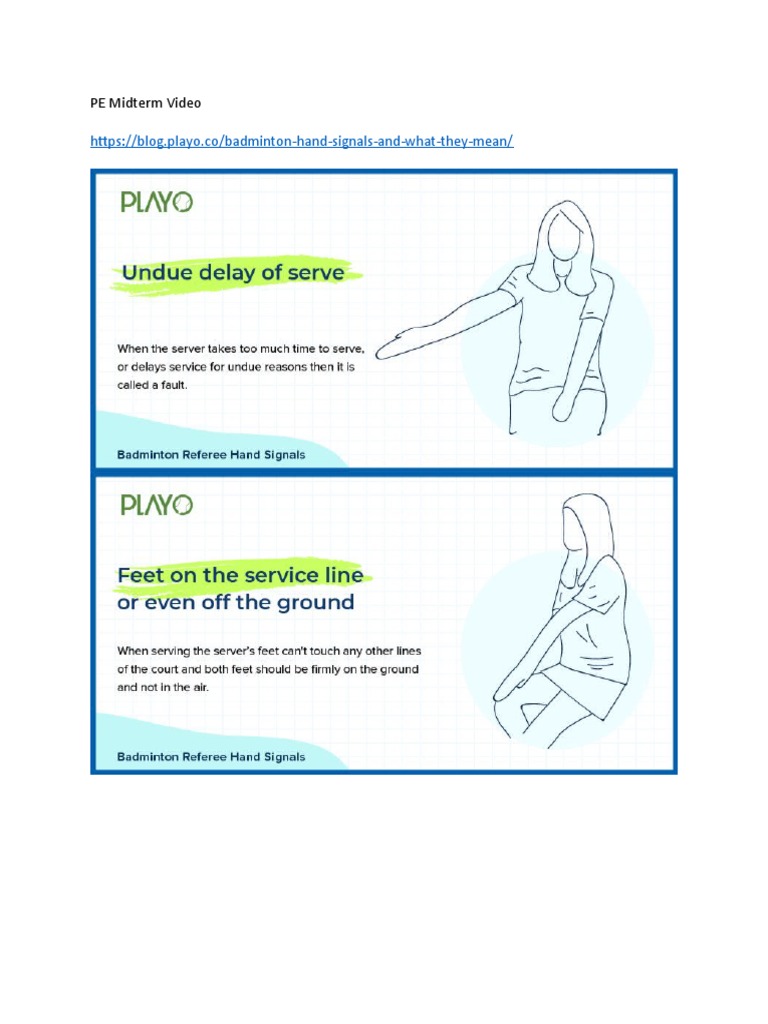 PE Midterm Video

https://blog.playo.co/badminton-hand-signals-and-what-they-mean/

PLAYO

Undue delay of serve

When the server takes too much time to serve, or delays service for undue reasons then it is called a fault.

Badminton Referee Hand Signals

PLAYO

Feet on the service line or even off the ground

When serving the server's feet can't touch any other lines of the court and both feet should be firmly on the ground and not in the air.

Badminton Referee Hand Signals