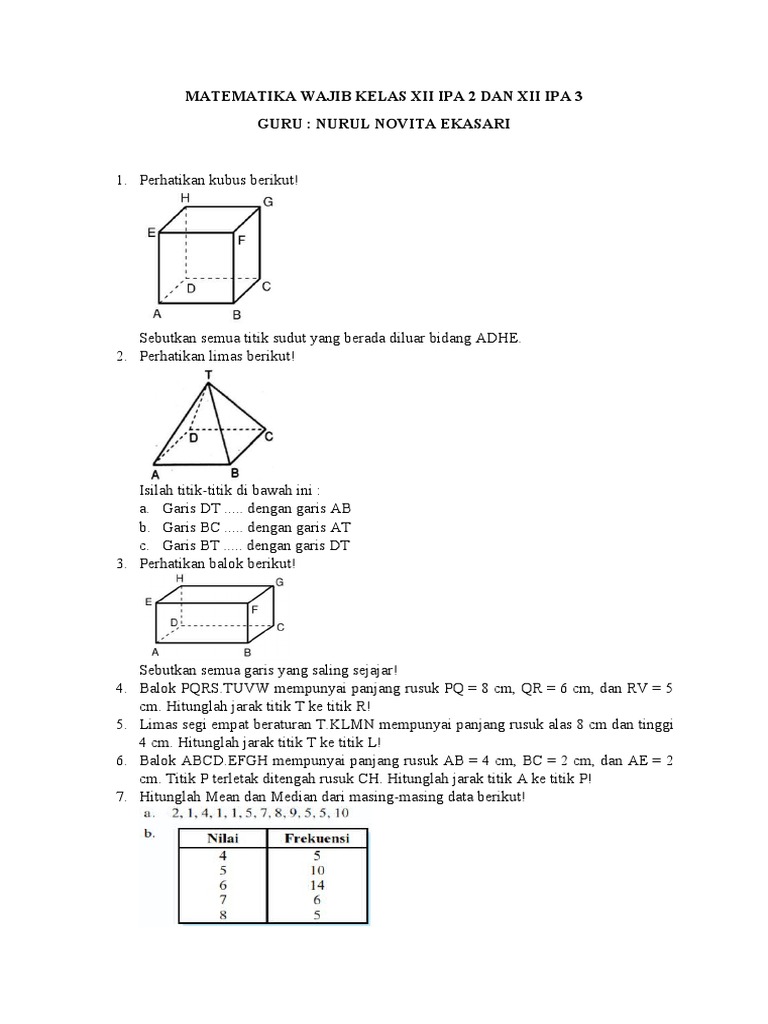 MATEMATIKA WAJIB KELAS XII IPA 2 DAN XII IPA 3

GURU : NURUL NOVITA EKASARI

1. Perhatikan kubus berikut!

H G E F D C A B

Sebutkan semua titik sudut yang berada diluar bidang ADHE.

2. Perhatikan limas berikut!

T D C A B

Isilah titik-titik di bawah ini :
a. Garis DT ..... dengan garis AB
b. Garis BC ..... dengan garis AT
c. Garis BT ..... dengan garis DT

3. Perhatikan balok berikut!

H G E F D C A B

Sebutkan semua garis yang saling sejajar!

4. Balok PQRS.TUVW mempunyai panjang rusuk PQ = 8 cm, QR = 6 cm, dan RV = 5 cm. Hitunglah jarak titik T ke titik R!

5. Limas segi empat beraturan T.KLMN mempunyai panjang rusuk alas 8 cm dan tinggi 4 cm. Hitunglah jarak titik T ke titik L!

6. Balok ABCD.EFGH mempunyai panjang rusuk AB = 4 cm, BC = 2 cm, dan AE = 2 cm. Titik P terletak ditengah rusuk CH. Hitunglah jarak titik A ke titik P!

7. Hitunglah Mean dan Median dari masing-masing data berikut!
a. 2, 1, 4, 1, 1, 5, 7, 8, 9, 5, 5, 10
b.

| Nilai | Frekuensi |
|---|---|
| 4 | 5 |
| 5 | 10 |
| 6 | 14 |
| 7 | 6 |
| 8 | 5 |