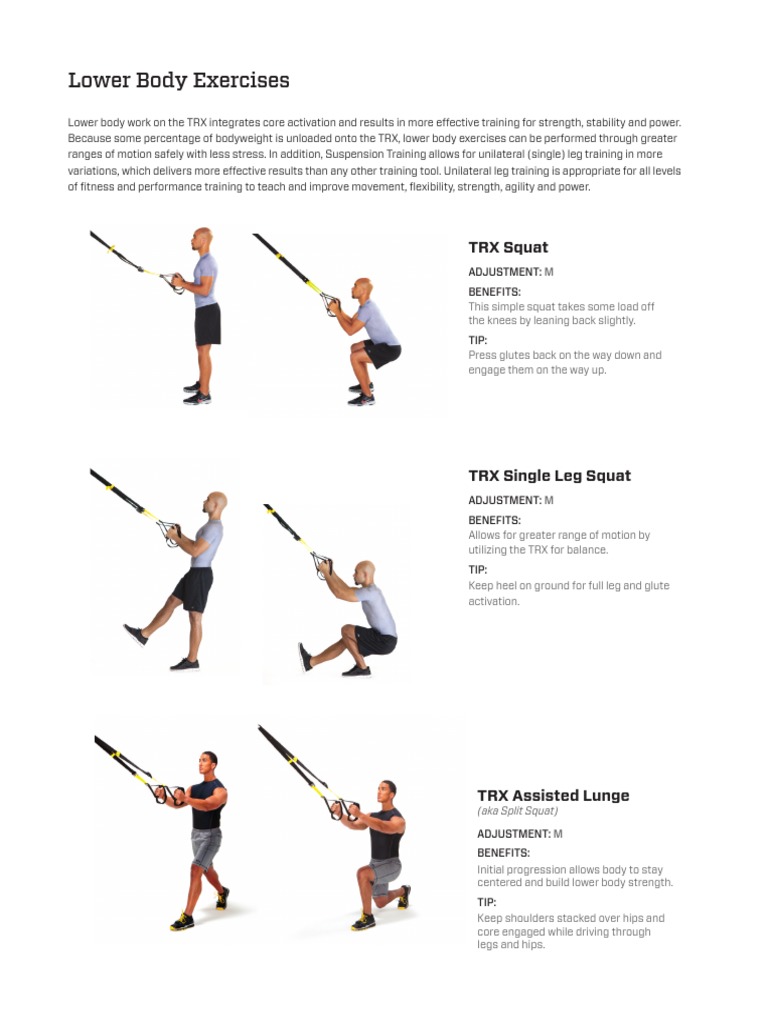 Lower Body Exercises

Lower body work on the TRX integrates core activation and results in more effective training for strength, stability and power. Because some percentage of bodyweight is unloaded onto the TRX, lower body exercises can be performed through greater ranges of motion safely with less stress. In addition, Suspension Training allows for unilateral (single) leg training in more variations, which delivers more effective results than any other training tool. Unilateral leg training is appropriate for all levels of fitness and performance training to teach and improve movement, flexibility, strength, agility and power.

TRX Squat

ADJUSTMENT: M

BENEFITS:
This simple squat takes some load off the knees by leaning back slightly.

TIP:
Press glutes back on the way down and engage them on the way up.

TRX Single Leg Squat

ADJUSTMENT: M

BENEFITS:
Allows for greater range of motion by utilizing the TRX for balance.

TIP:
Keep heel on ground for full leg and glute activation.

TRX Assisted Lunge
(aka Split Squat)

ADJUSTMENT: M

BENEFITS:
Initial progression allows body to stay centered and build lower body strength.

TIP:
Keep shoulders stacked over hips and core engaged while driving through legs and hips.