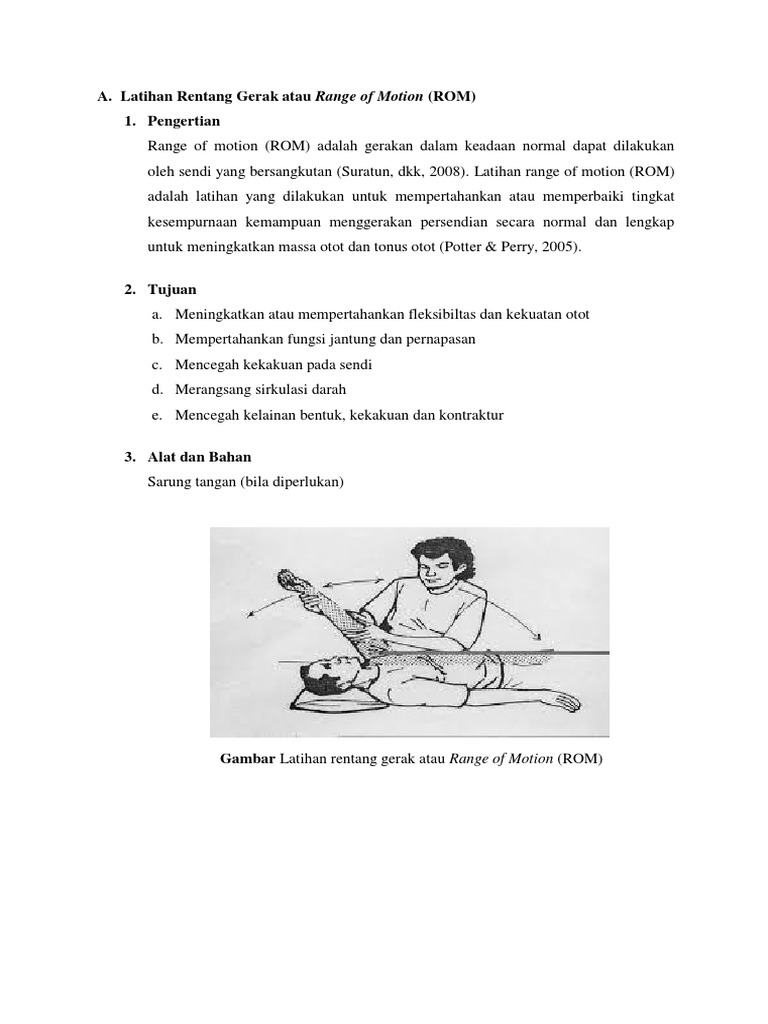 A. Latihan Rentang Gerak atau Range of Motion (ROM)

1. Pengertian

Range of motion (ROM) adalah gerakan dalam keadaan normal dapat dilakukan oleh sendi yang bersangkutan (Suratun, dkk, 2008). Latihan range of motion (ROM) adalah latihan yang dilakukan untuk mempertahankan atau memperbaiki tingkat kesempurnaan kemampuan menggerakan persendian secara normal dan lengkap untuk meningkatkan massa otot dan tonus otot (Potter & Perry, 2005).

2. Tujuan

a. Meningkatkan atau mempertahankan fleksibiltas dan kekuatan otot
b. Mempertahankan fungsi jantung dan pernapasan
c. Mencegah kekakuan pada sendi
d. Merangsang sirkulasi darah
e. Mencegah kelainan bentuk, kekakuan dan kontraktur

3. Alat dan Bahan

Sarung tangan (bila diperlukan)

Gambar Latihan rentang gerak atau Range of Motion (ROM)