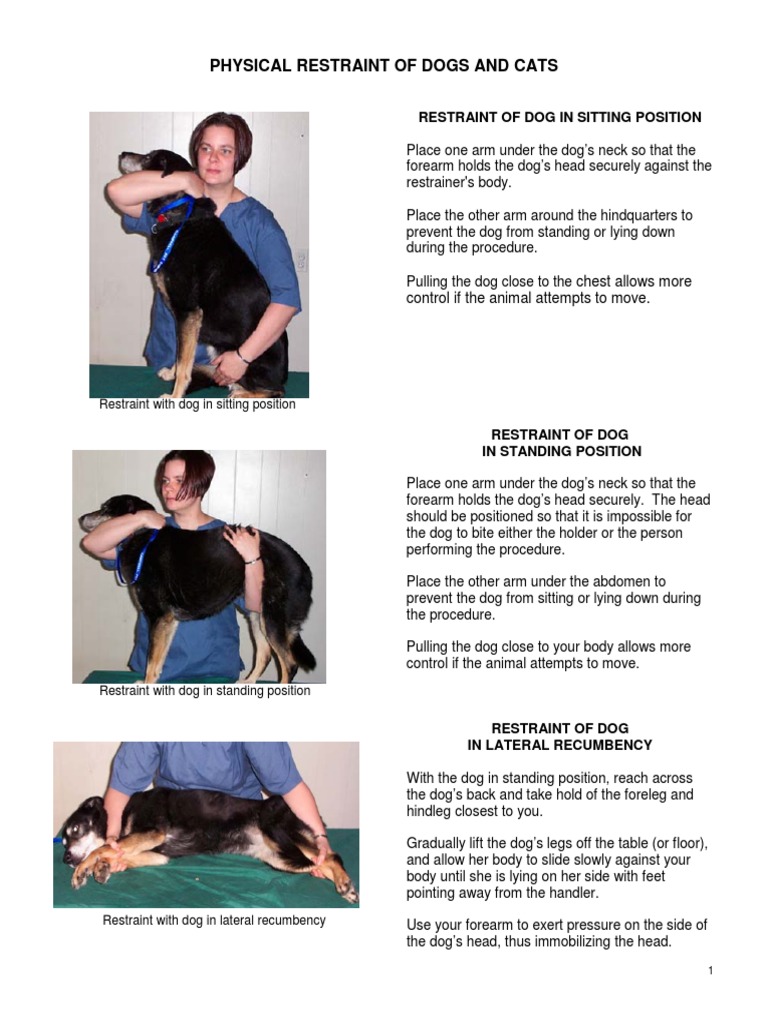 PHYSICAL RESTRAINT OF DOGS AND CATS

Restraint with dog in sitting position

RESTRAINT OF DOG IN SITTING POSITION

Place one arm under the dog's neck so that the forearm holds the dog's head securely against the restrainer's body.

Place the other arm around the hindquarters to prevent the dog from standing or lying down during the procedure.

Pulling the dog close to the chest allows more control if the animal attempts to move.

Restraint with dog in standing position

RESTRAINT OF DOG IN STANDING POSITION

Place one arm under the dog's neck so that the forearm holds the dog's head securely. The head should be positioned so that it is impossible for the dog to bite either the holder or the person performing the procedure.

Place the other arm under the abdomen to prevent the dog from sitting or lying down during the procedure.

Pulling the dog close to your body allows more control if the animal attempts to move.

Restraint with dog in lateral recumbency

RESTRAINT OF DOG IN LATERAL RECUMBENCY

With the dog in standing position, reach across the dog's back and take hold of the foreleg and hindleg closest to you.

Gradually lift the dog's legs off the table (or floor), and allow her body to slide slowly against your body until she is lying on her side with feet pointing away from the handler.

Use your forearm to exert pressure on the side of the dog's head, thus immobilizing the head.

1