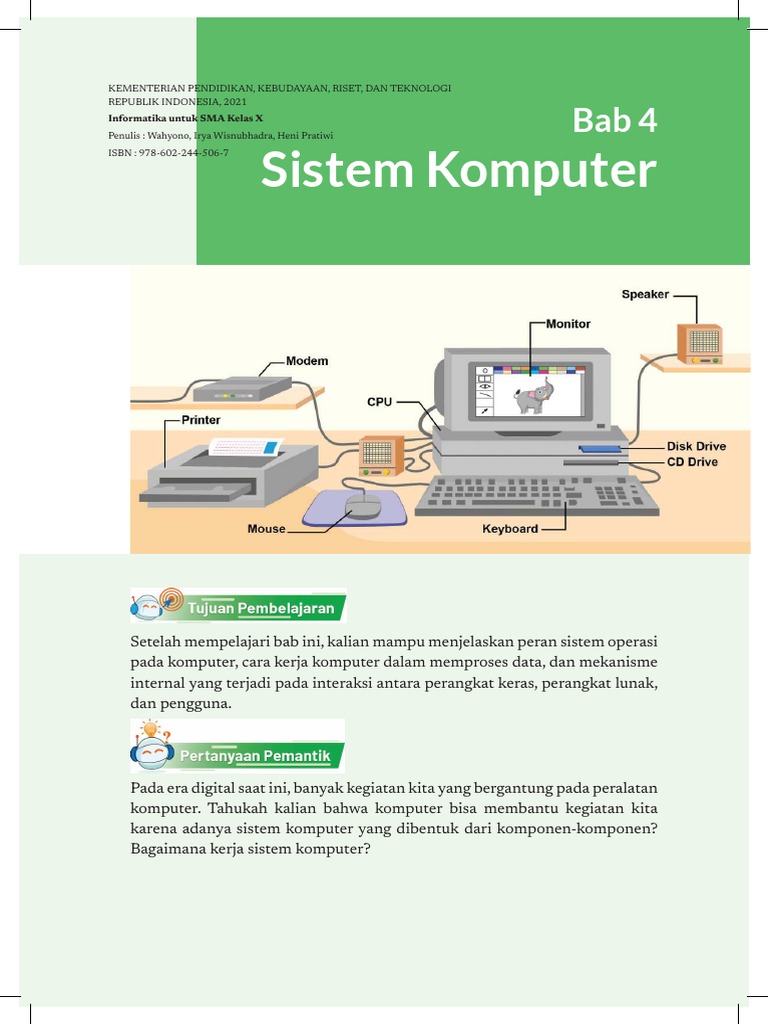 KEMENTERIAN PENDIDIKAN, KEBUDAYAAN, RISET, DAN TEKNOLOGI
REPUBLIK INDONESIA, 2021
Informatika untuk SMA Kelas X
Penulis : Wahyono, Irya Wisnubhadra, Heni Pratiwi
ISBN : 978-602-244-506-7

Bab 4
Sistem Komputer

Speaker
Monitor
Modem
CPU
Printer
Disk Drive
CD Drive
Mouse
Keyboard

Tujuan Pembelajaran

Setelah mempelajari bab ini, kalian mampu menjelaskan peran sistem operasi pada komputer, cara kerja komputer dalam memproses data, dan mekanisme internal yang terjadi pada interaksi antara perangkat keras, perangkat lunak, dan pengguna.

Pertanyaan Pemantik

Pada era digital saat ini, banyak kegiatan kita yang bergantung pada peralatan komputer. Tahukah kalian bahwa komputer bisa membantu kegiatan kita karena adanya sistem komputer yang dibentuk dari komponen-komponen? Bagaimana kerja sistem komputer?