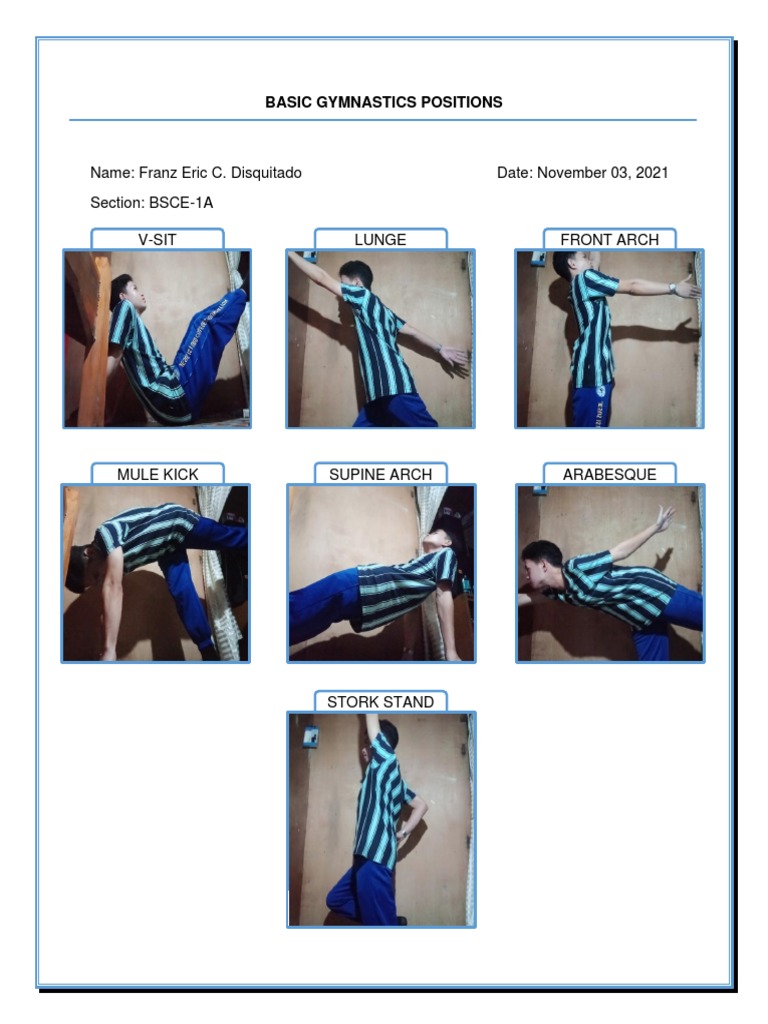 BASIC GYMNASTICS POSITIONS

Name: Franz Eric C. Disquitado

Date: November 03, 2021

Section: BSCE-1A

V-SIT

LUNGE

FRONT ARCH

MULE KICK

SUPINE ARCH

ARABESQUE

STORK STAND