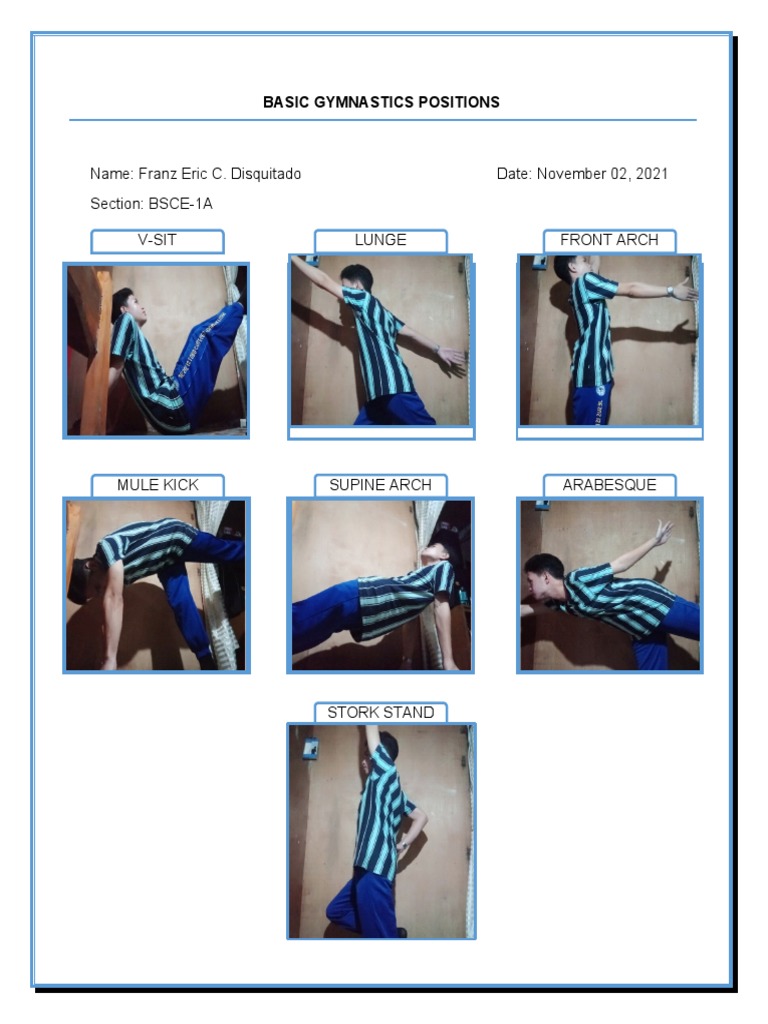 BASIC GYMNASTICS POSITIONS

Name: Franz Eric C. Disquitado

Date: November 02, 2021

Section: BSCE-1A

V-SIT

LUNGE

FRONT ARCH

MULE KICK

SUPINE ARCH

ARABESQUE

STORK STAND