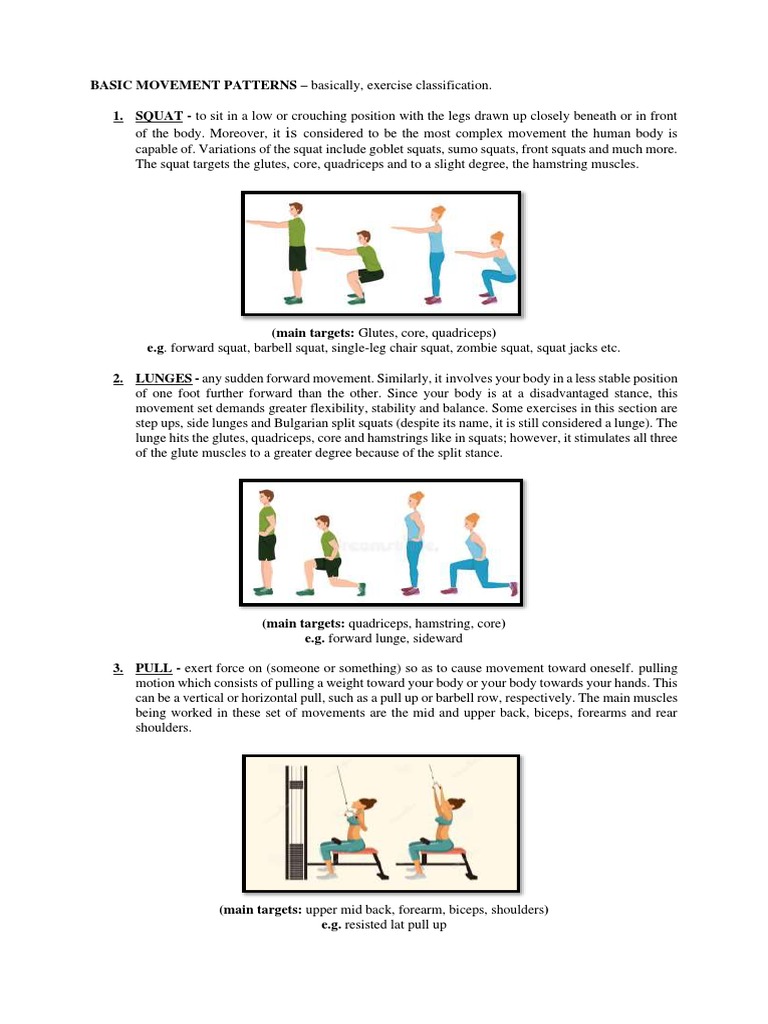 BASIC MOVEMENT PATTERNS – basically, exercise classification.

1. SQUAT - to sit in a low or crouching position with the legs drawn up closely beneath or in front of the body. Moreover, it is considered to be the most complex movement the human body is capable of. Variations of the squat include goblet squats, sumo squats, front squats and much more. The squat targets the glutes, core, quadriceps and to a slight degree, the hamstring muscles.

(main targets: Glutes, core, quadriceps)
e.g. forward squat, barbell squat, single-leg chair squat, zombie squat, squat jacks etc.

2. LUNGES - any sudden forward movement. Similarly, it involves your body in a less stable position of one foot further forward than the other. Since your body is at a disadvantaged stance, this movement set demands greater flexibility, stability and balance. Some exercises in this section are step ups, side lunges and Bulgarian split squats (despite its name, it is still considered a lunge). The lunge hits the glutes, quadriceps, core and hamstrings like in squats; however, it stimulates all three of the glute muscles to a greater degree because of the split stance.

(main targets: quadriceps, hamstring, core)
e.g. forward lunge, sideward

3. PULL - exert force on (someone or something) so as to cause movement toward oneself. pulling motion which consists of pulling a weight toward your body or your body towards your hands. This can be a vertical or horizontal pull, such as a pull up or barbell row, respectively. The main muscles being worked in these set of movements are the mid and upper back, biceps, forearms and rear shoulders.

(main targets: upper mid back, forearm, biceps, shoulders)
e.g. resisted lat pull up